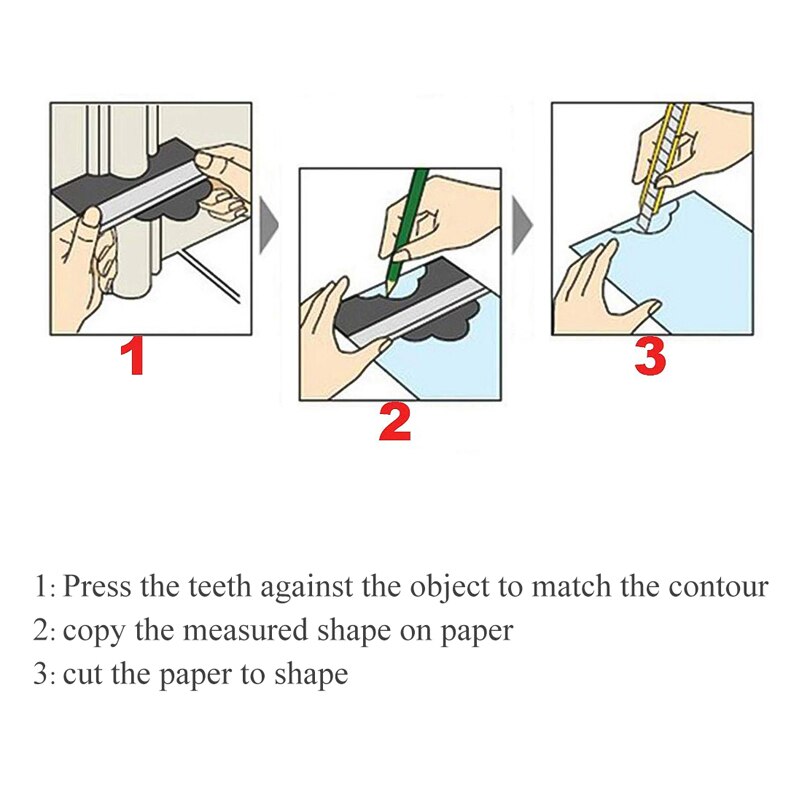 1

2

3

1: Press the teeth against the object to match the contour
2: copy the measured shape on paper
3: cut the paper to shape