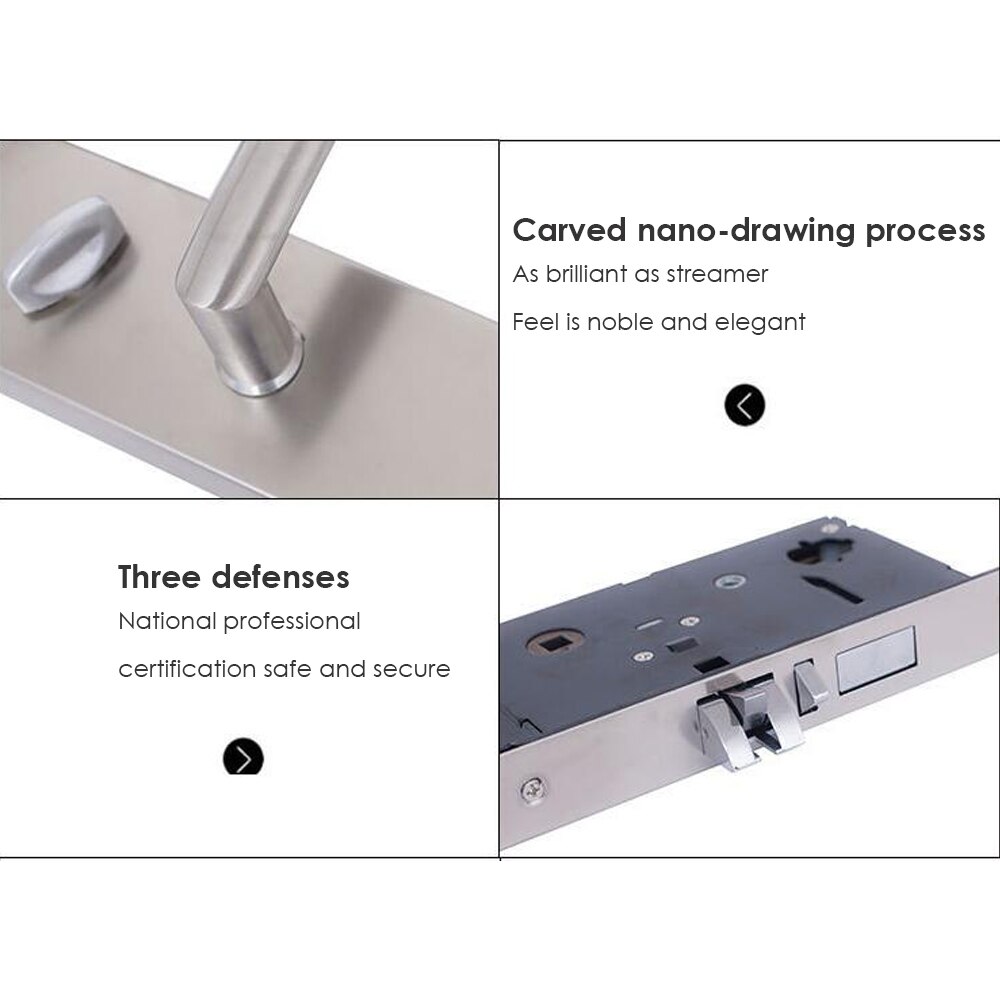 Carved nano-drawing process

As brilliant as streamer

Feel is noble and elegant

Three defenses

National professional

certification safe and secure