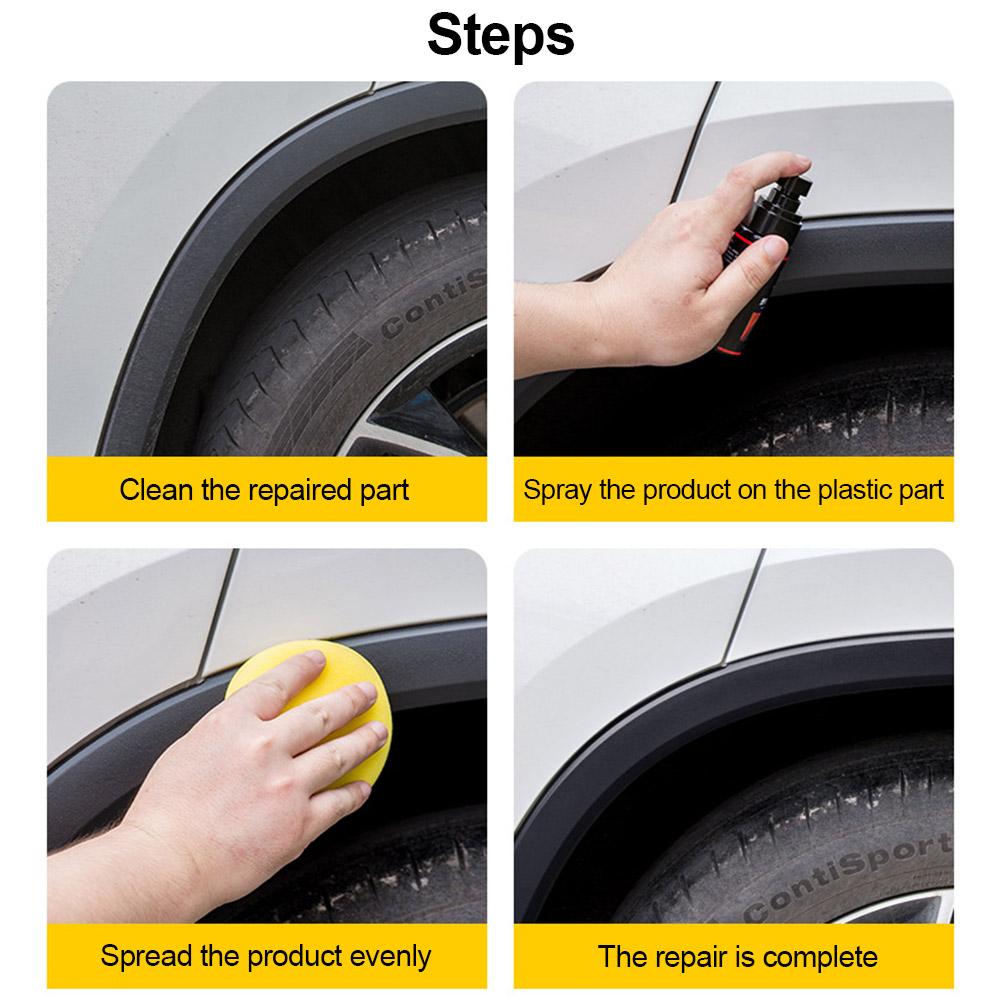 Steps

ContiS

Clean the repaired part

Spray the product on the plastic part

Spread the product evenly

ContiSport

The repair is complete