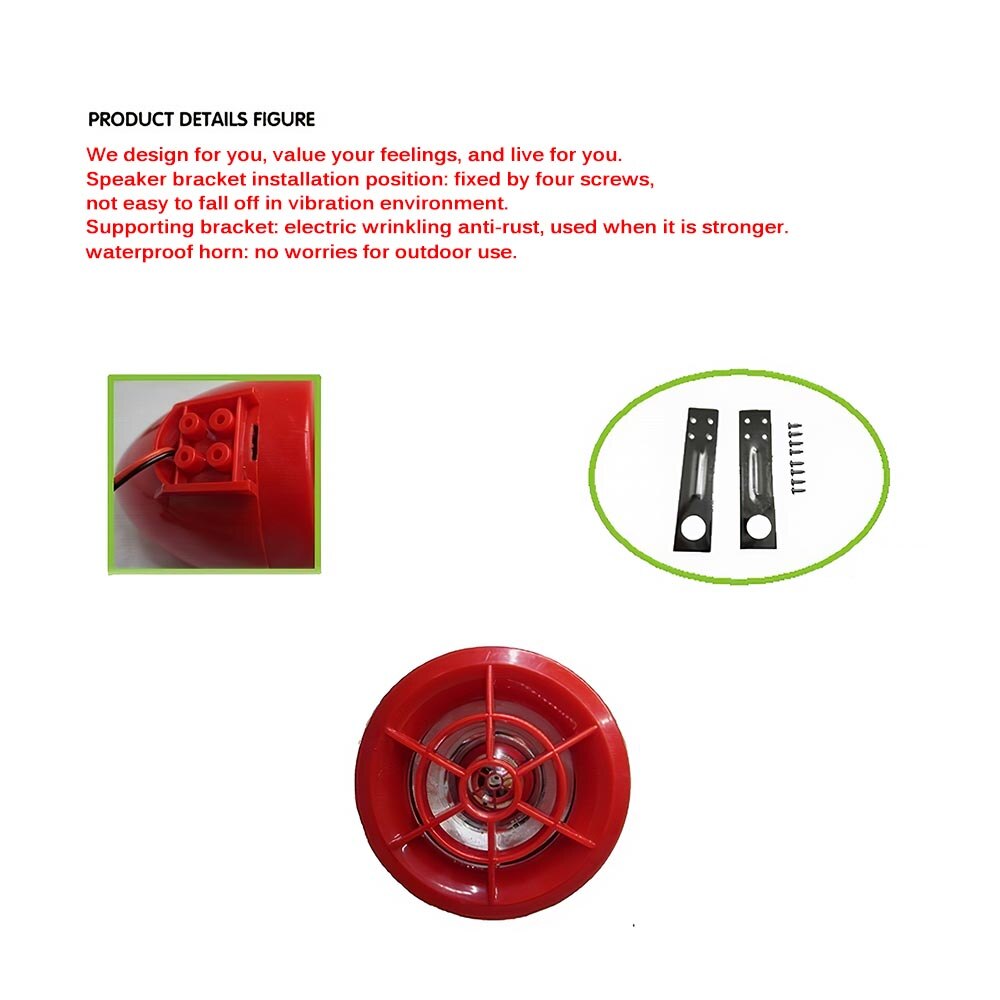 PRODUCT DETAILS FIGURE

We design for you, value your feelings, and live for you.
Speaker bracket installation position: fixed by four screws, not easy to fall off in vibration environment.
Supporting bracket: electric wrinkling anti-rust, used when it is stronger.
waterproof horn: no worries for outdoor use.