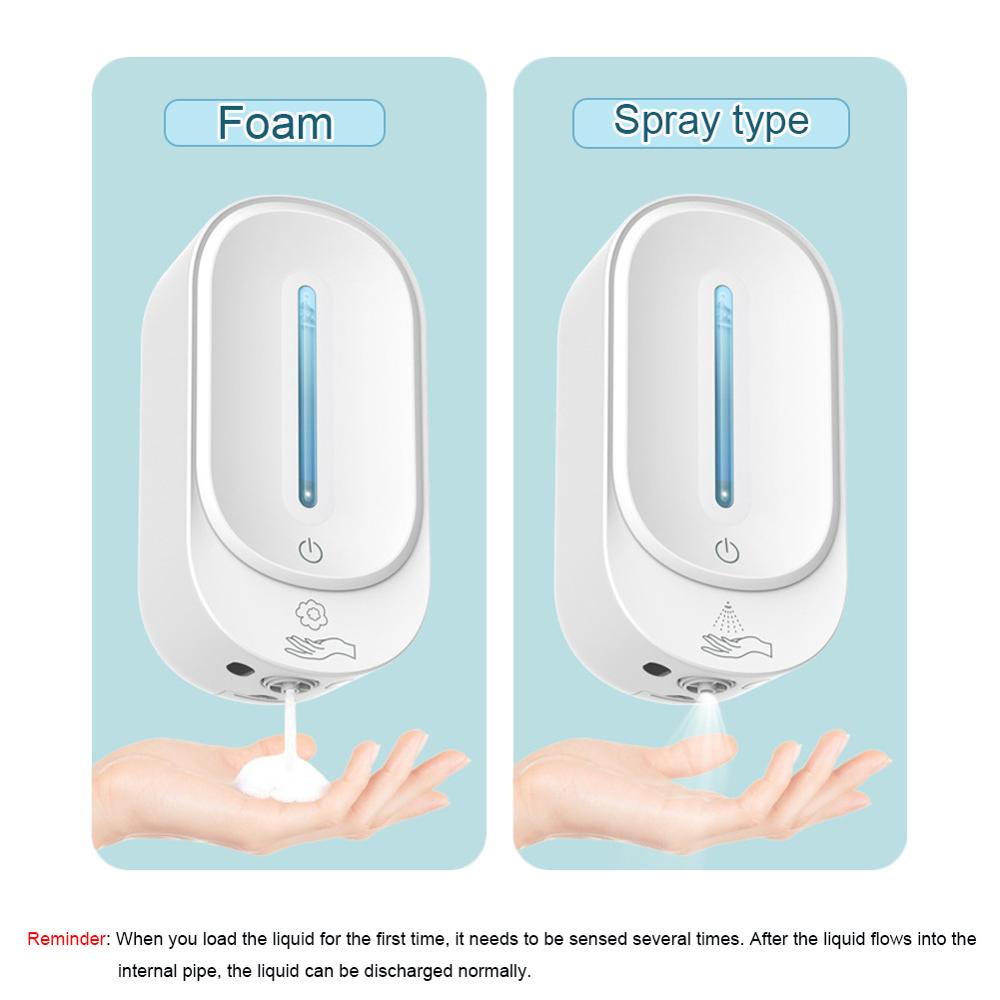 Foam

Spray type

Reminder: When you load the liquid for the first time, it needs to be sensed several times. After the liquid flows into the internal pipe, the liquid can be discharged normally.