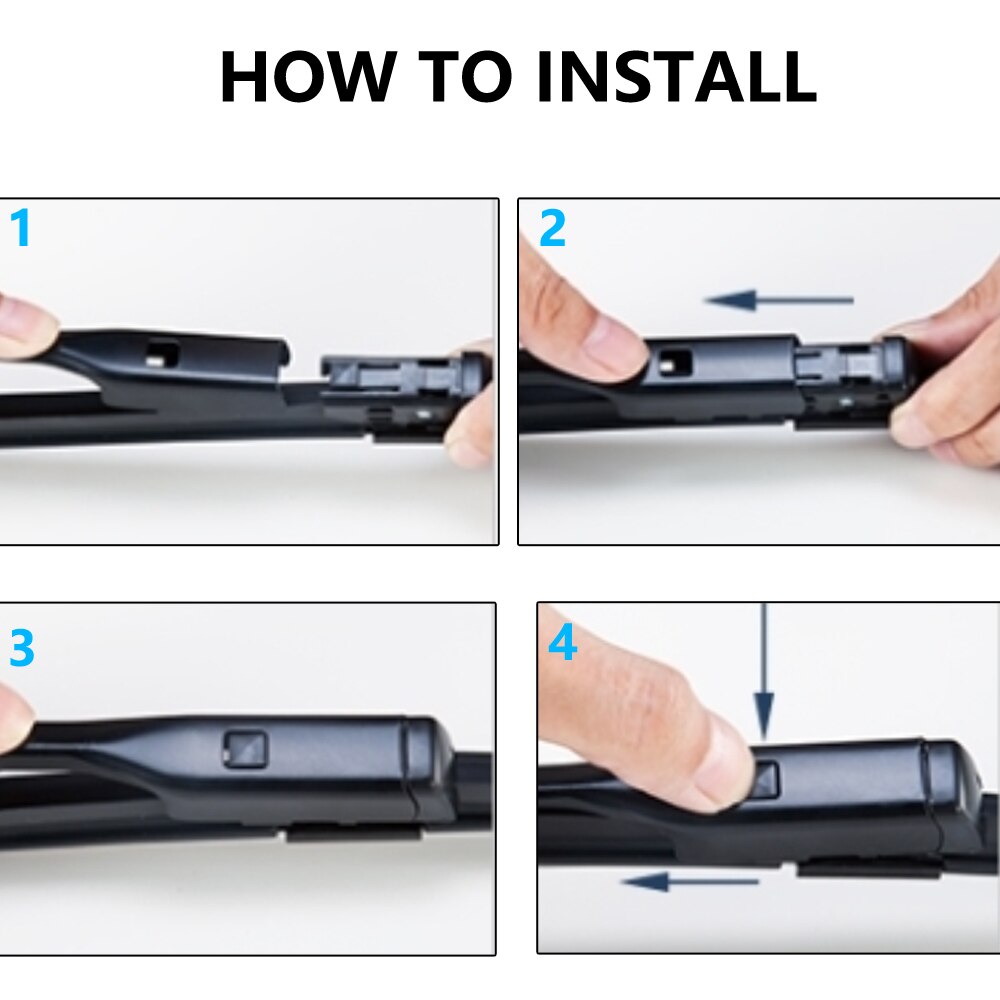 HOW TO INSTALL

1

2

3

4