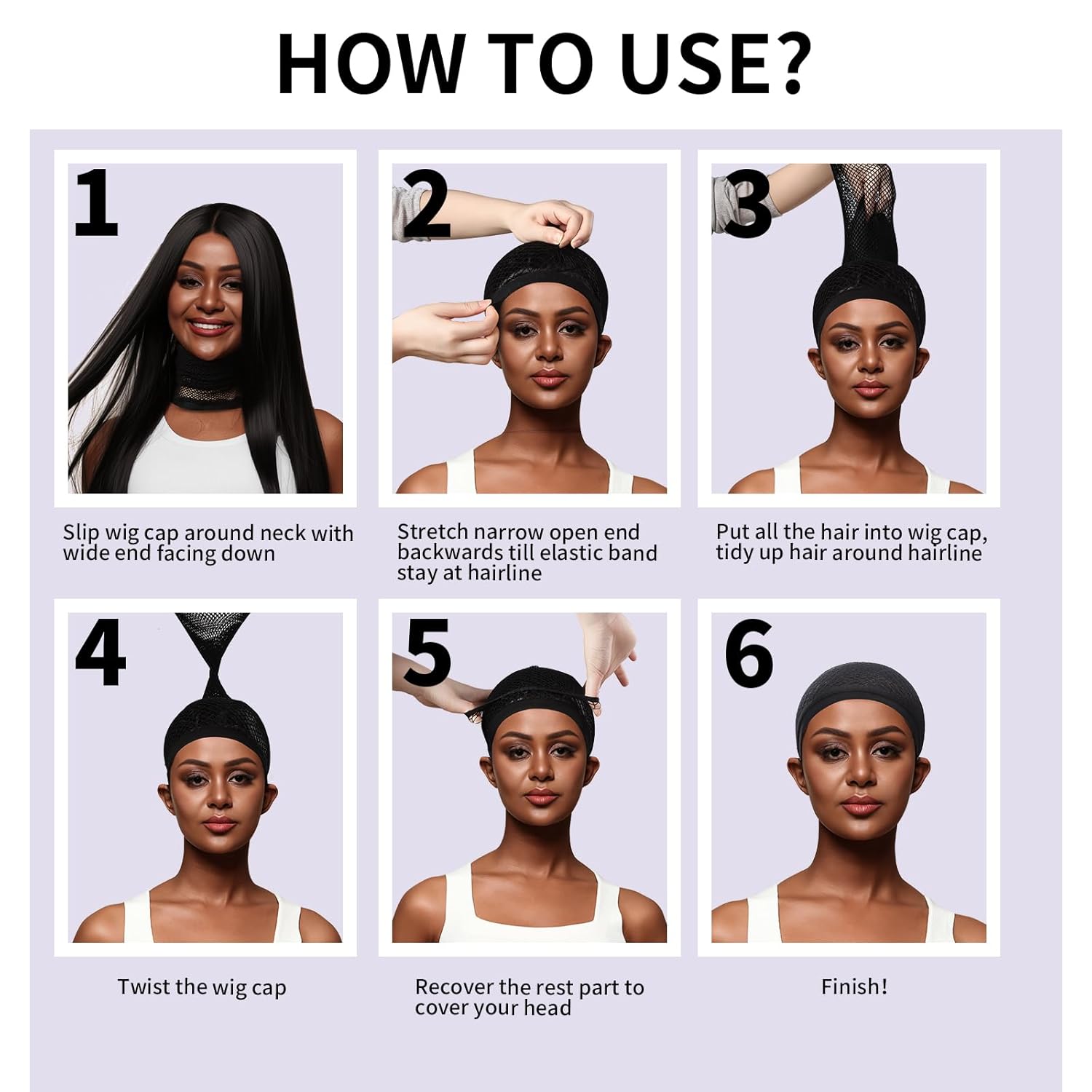 HOW TO USE?

1

Slip wig cap around neck with wide end facing down

2

Stretch narrow open end backwards till elastic band stay at hairline

3

Put all the hair into wig cap, tidy up hair around hairline

4

Twist the wig cap

5

Recover the rest part to cover your head

6

Finish!