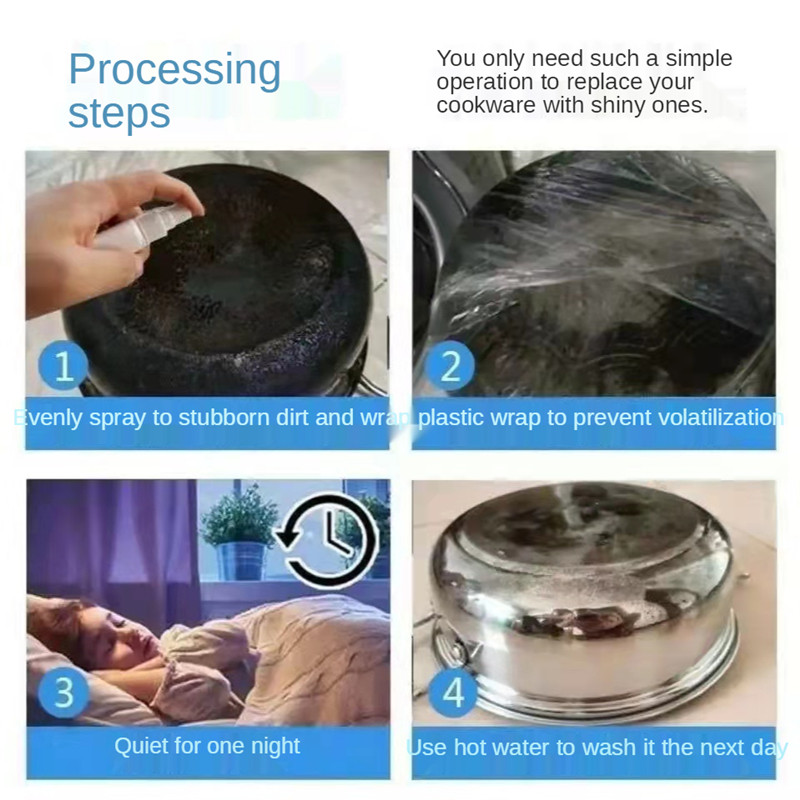 Processing steps

You only need such a simple operation to replace your cookware with shiny ones.

1

Evenly spray to stubborn dirt and wrap

2

plastic wrap to prevent volatilization

3

Quiet for one night

4

Use hot water to wash it the next day