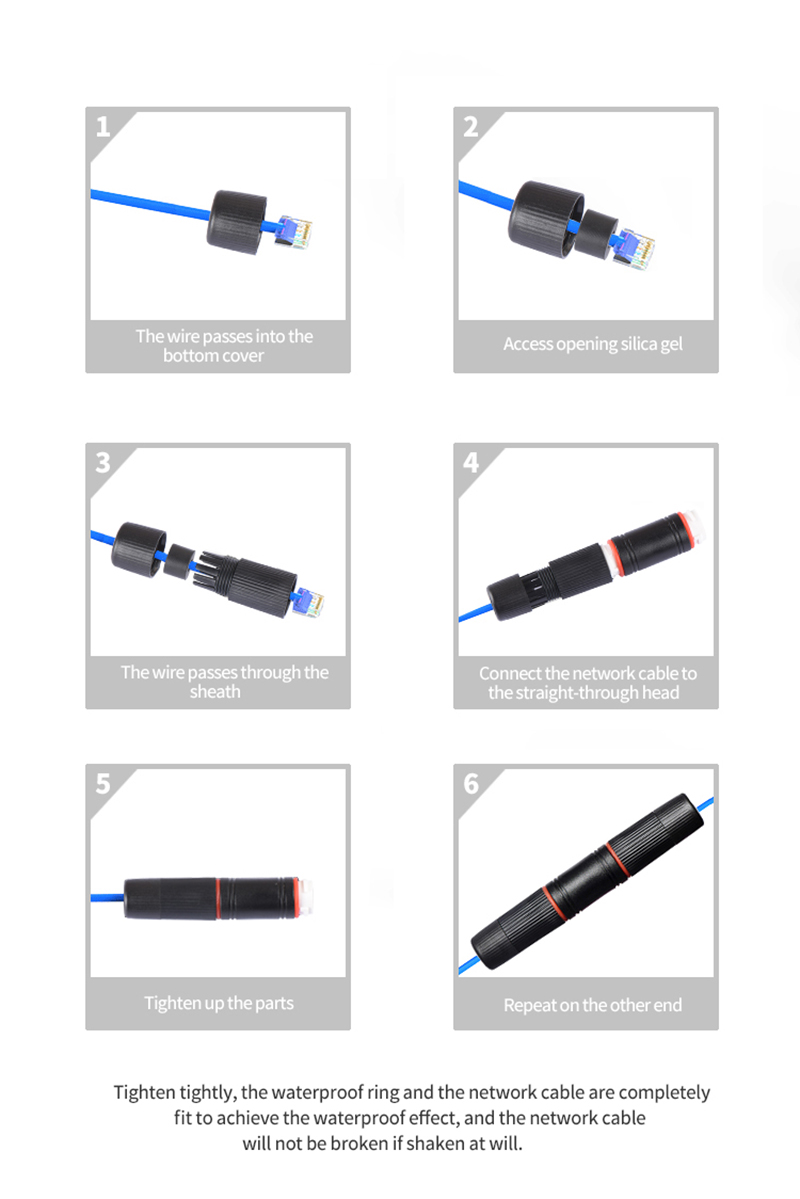 1

The wire passes into the bottom cover

2

Access opening silica gel

3

The wire passes through the sheath

4

Connect the network cable to the straight-through head

5

Tighten up the parts

6

Repeat on the other end

Tighten tightly, the waterproof ring and the network cable are completely fit to achieve the waterproof effect, and the network cable will not be broken if shaken at will.