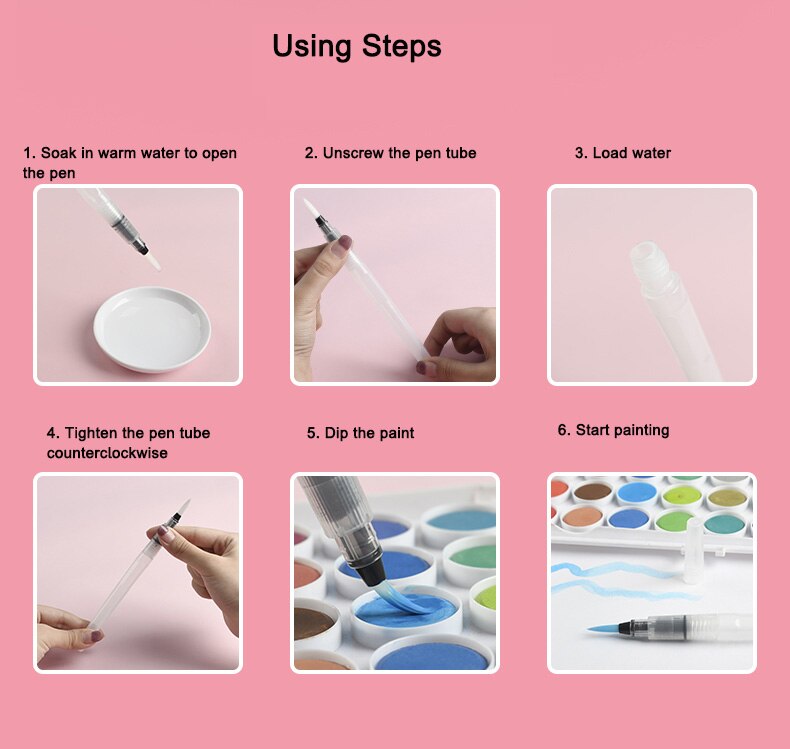 Using Steps

1. Soak in warm water to open the pen

2. Unscrew the pen tube

3. Load water

4. Tighten the pen tube counterclockwise

5. Dip the paint

6. Start painting