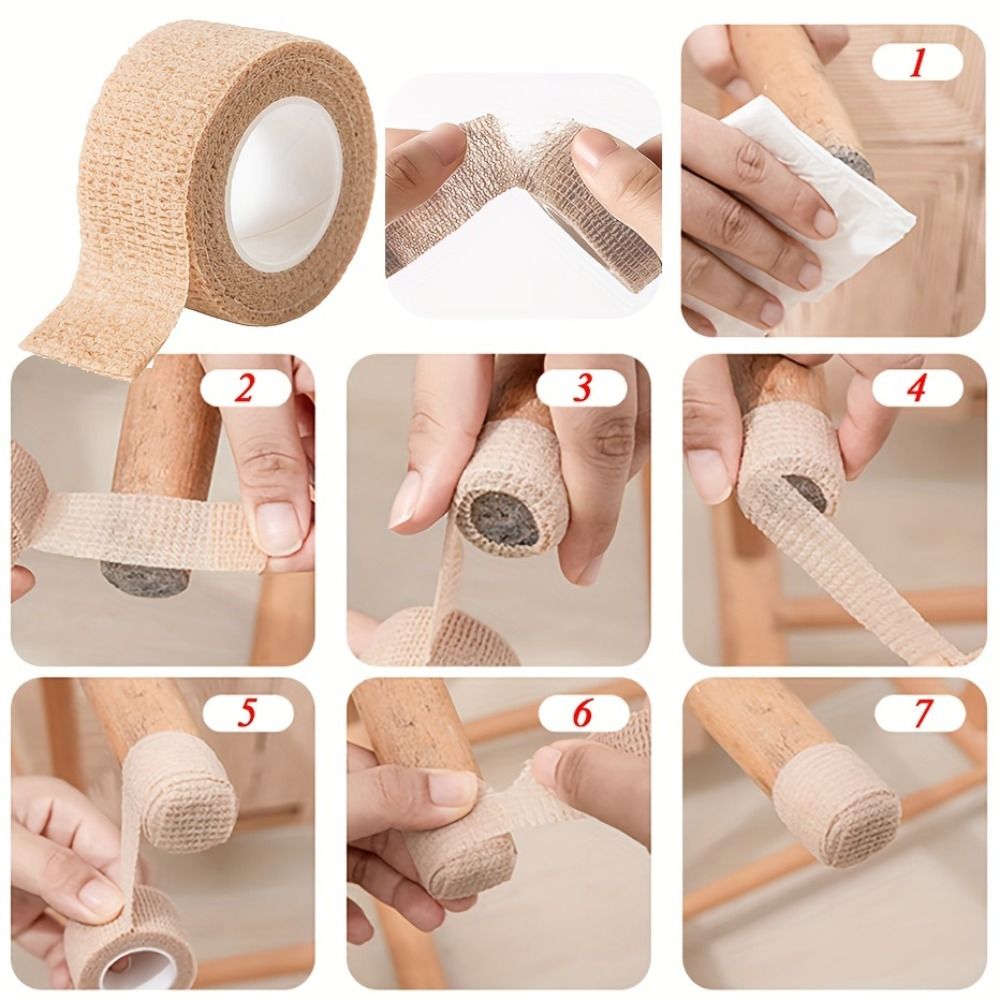 1

2

3

4

5

6

7