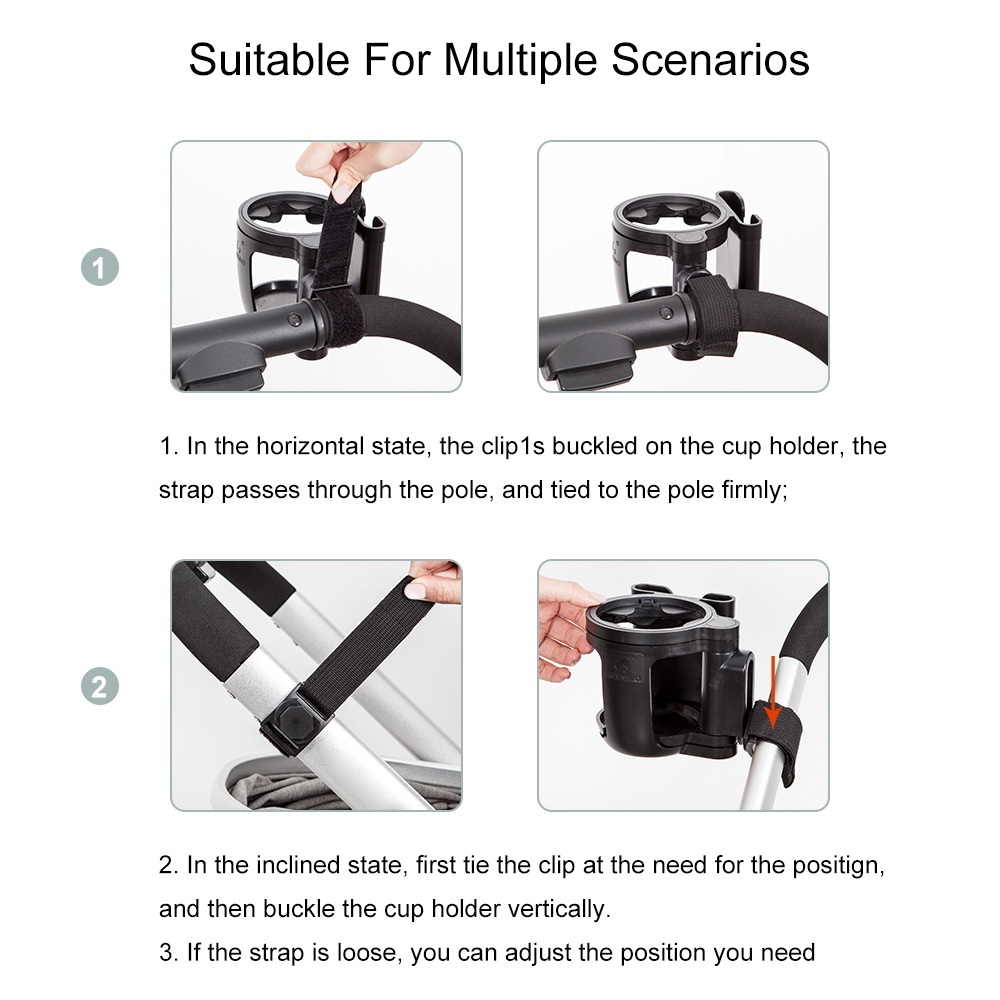 Suitable For Multiple Scenarios

1

1. In the horizontal state, the clip1s buckled on the cup holder, the strap passes through the pole, and tied to the pole firmly;

2

2. In the inclined state, first tie the clip at the need for the positign, and then buckle the cup holder vertically.

3. If the strap is loose, you can adjust the position you need