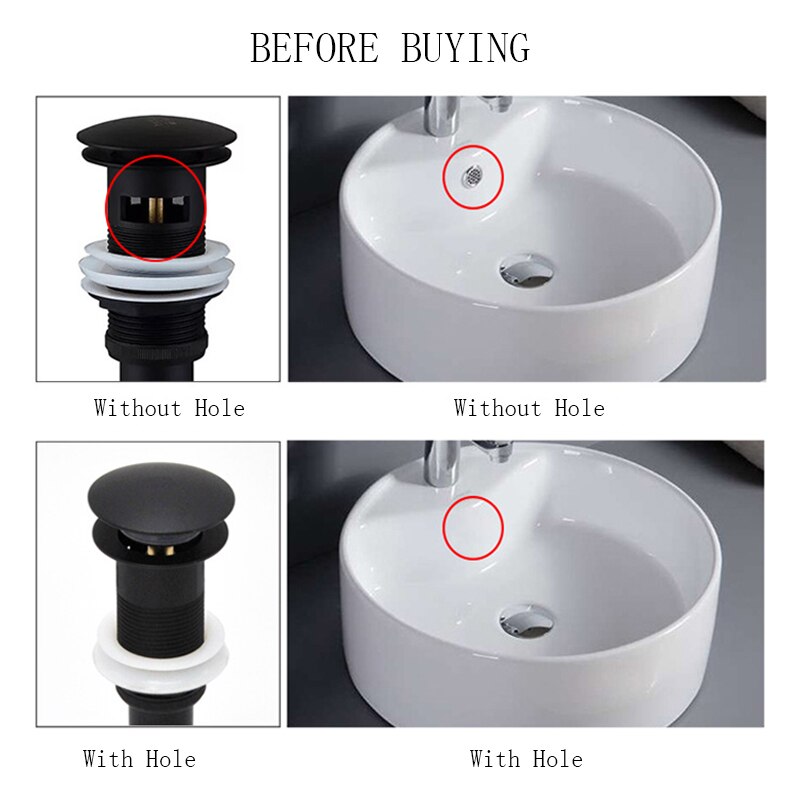 BEFORE BUYING

Without Hole

Without Hole

With Hole

With Hole