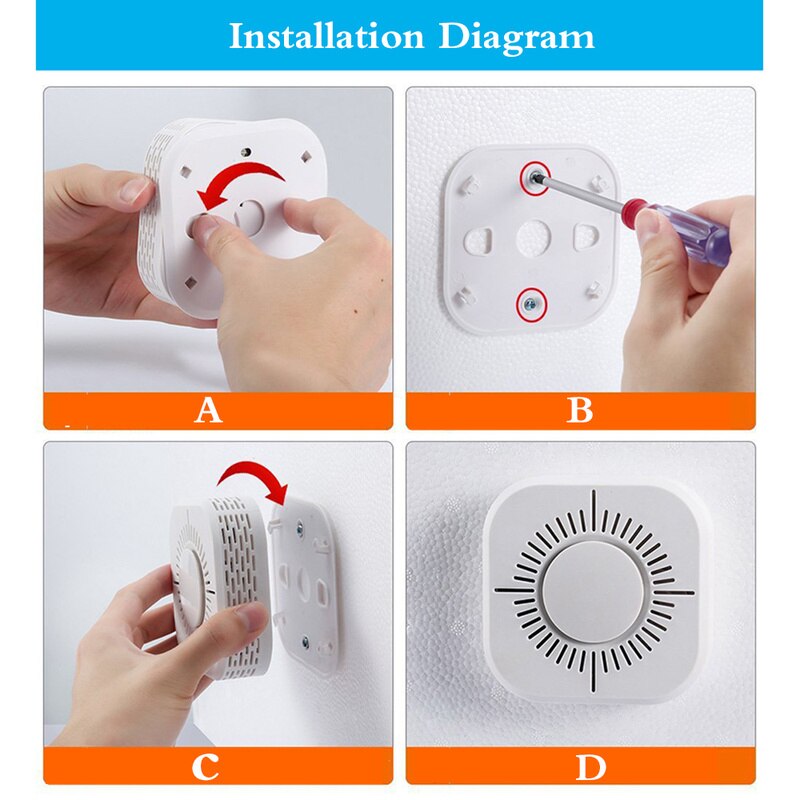 Installation Diagram

A

B

C

D