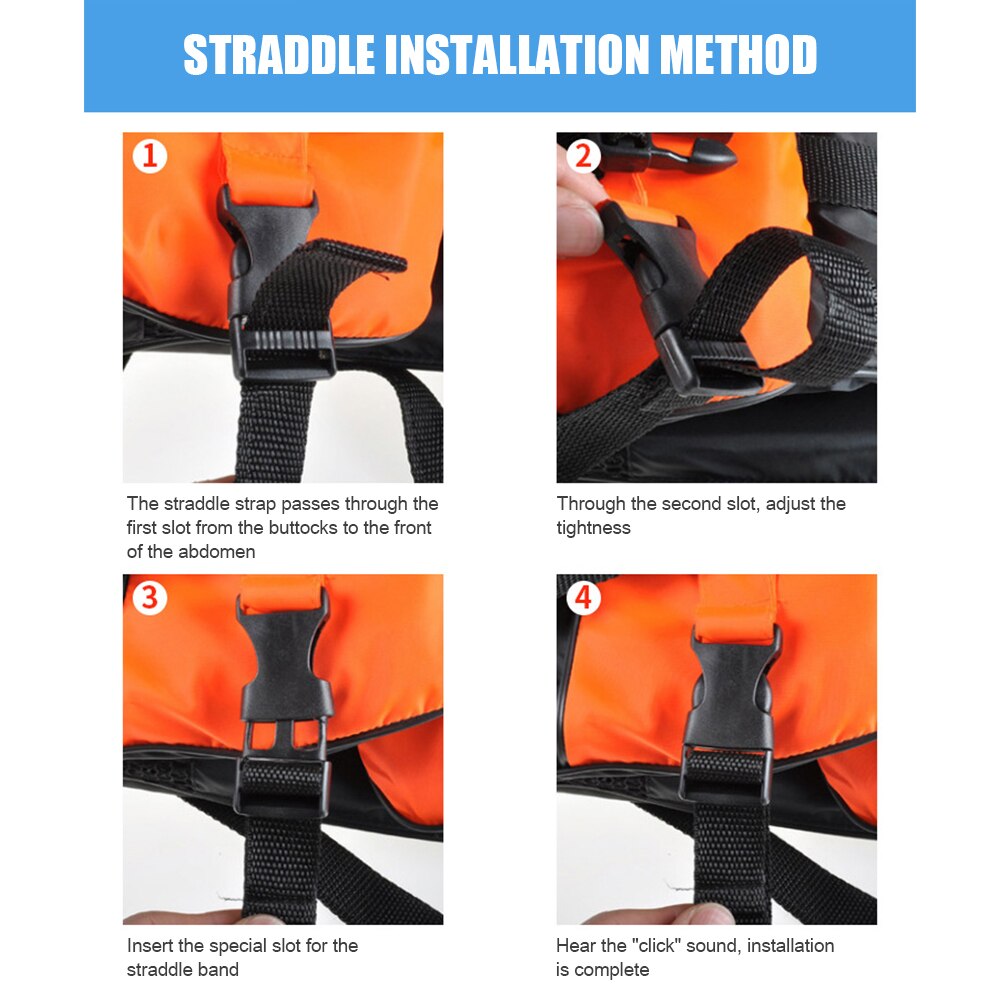 STRADDLE INSTALLATION METHOD

1

The straddle strap passes through the first slot from the buttocks to the front of the abdomen

2

Through the second slot, adjust the tightness

3

Insert the special slot for the straddle band

4

Hear the "click" sound, installation is complete