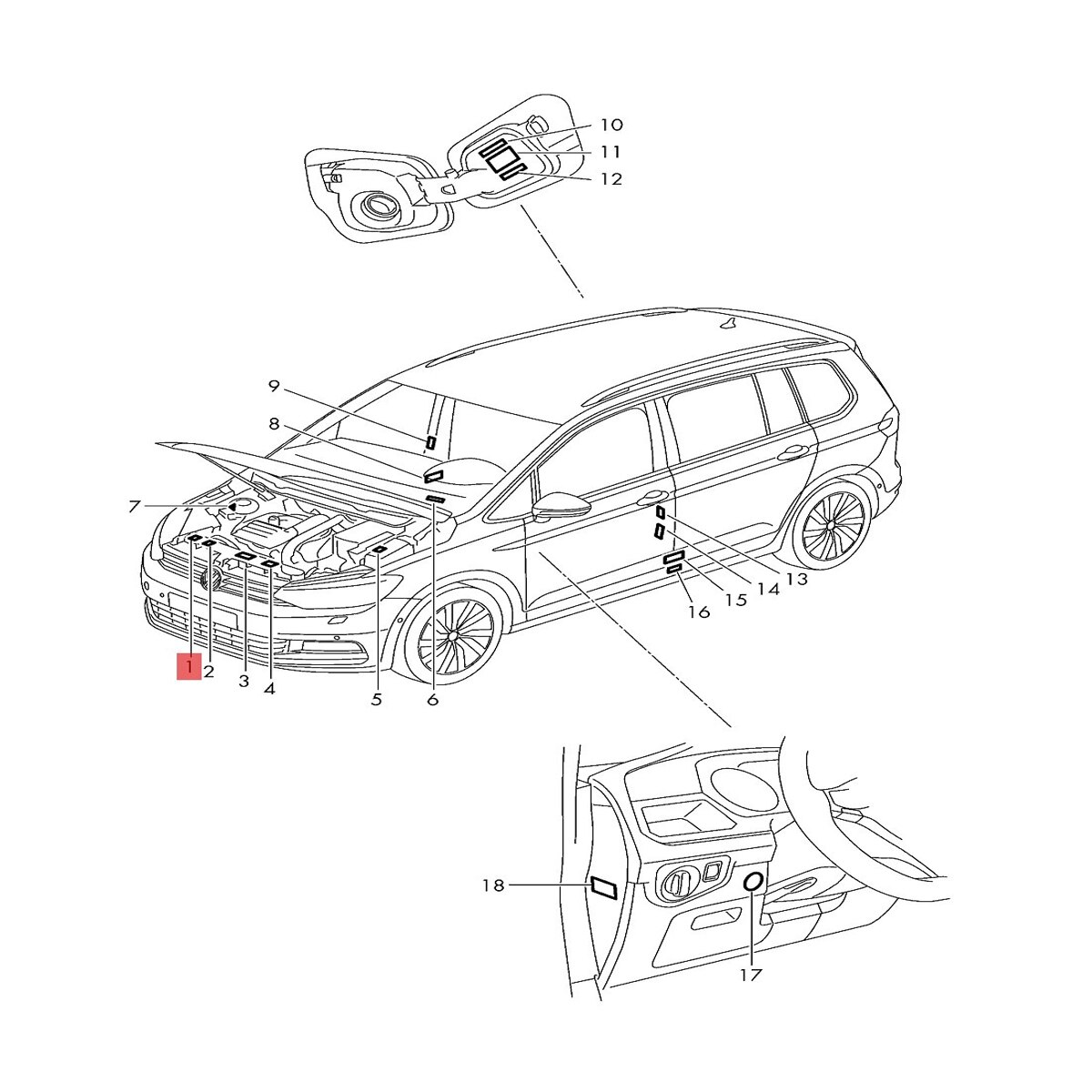 10
11
12
9
8
7
1
2
3
4
5
6
13
14
15
16
18
17