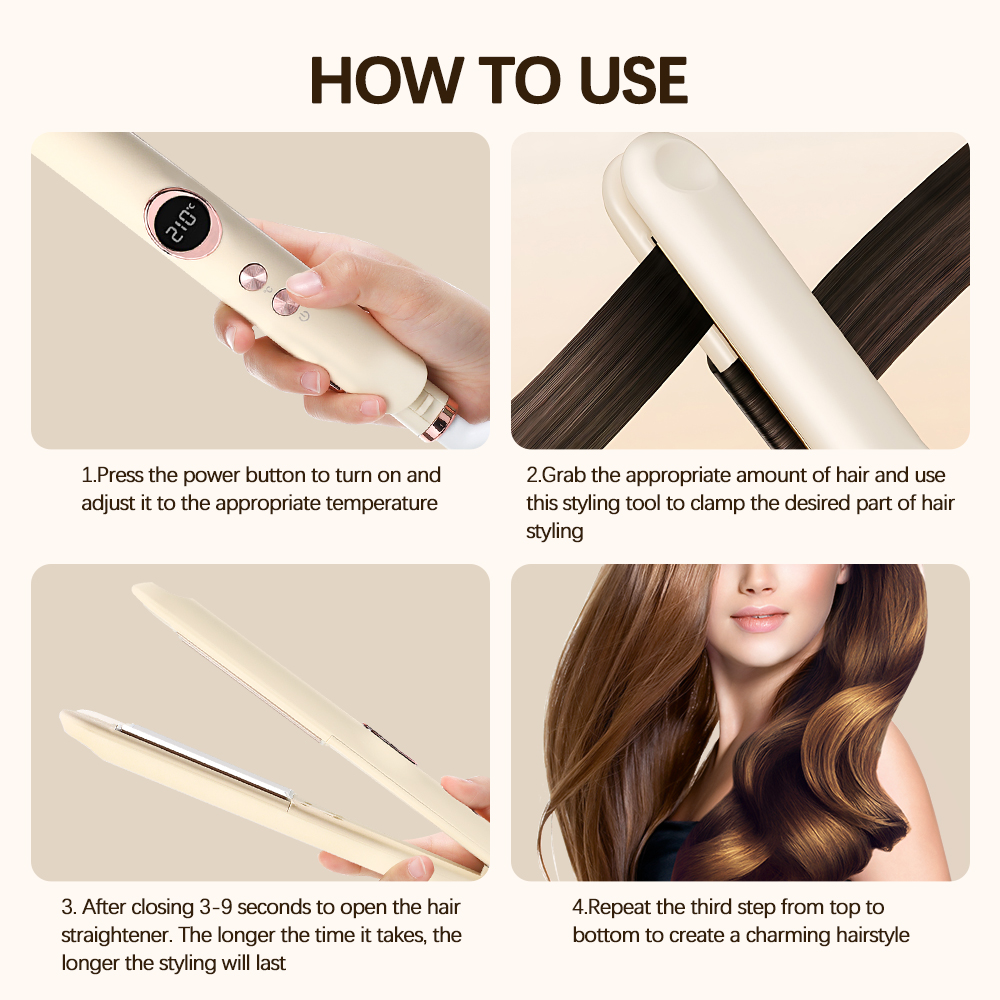 HOW TO USE

210℃

1.Press the power button to turn on and adjust it to the appropriate temperature

2.Grab the appropriate amount of hair and use this styling tool to clamp the desired part of hair styling

3. After closing 3-9 seconds to open the hair straightener. The longer the time it takes, the longer the styling will last

4.Repeat the third step from top to bottom to create a charming hairstyle