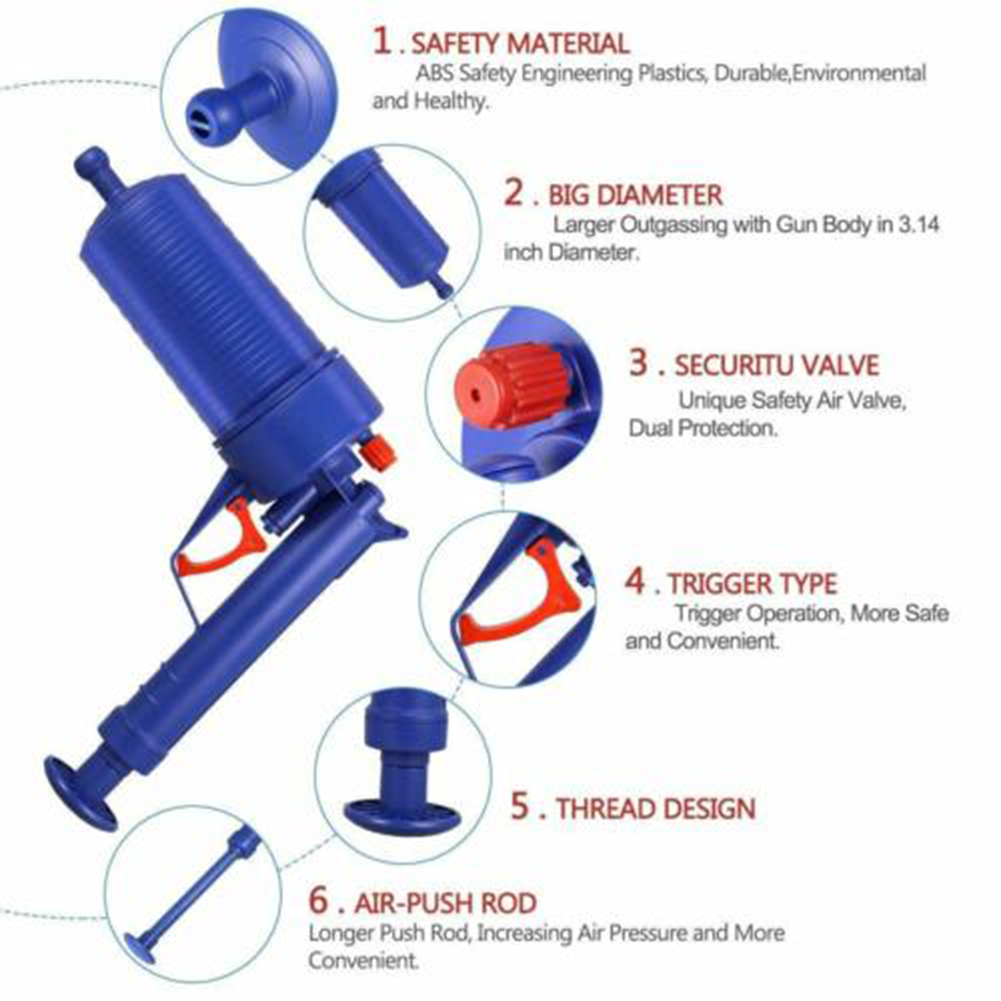 1 . SAFETY MATERIAL
ABS Safety Engineering Plastics, Durable,Environmental and Healthy.

2 . BIG DIAMETER
Larger Outgassing with Gun Body in 3.14 inch Diameter.

3 . SECURITU VALVE
Unique Safety Air Valve, Dual Protection.

4 . TRIGGER TYPE
Trigger Operation, More Safe and Convenient.

5 . THREAD DESIGN

6 . AIR-PUSH ROD
Longer Push Rod, Increasing Air Pressure and More Convenient.