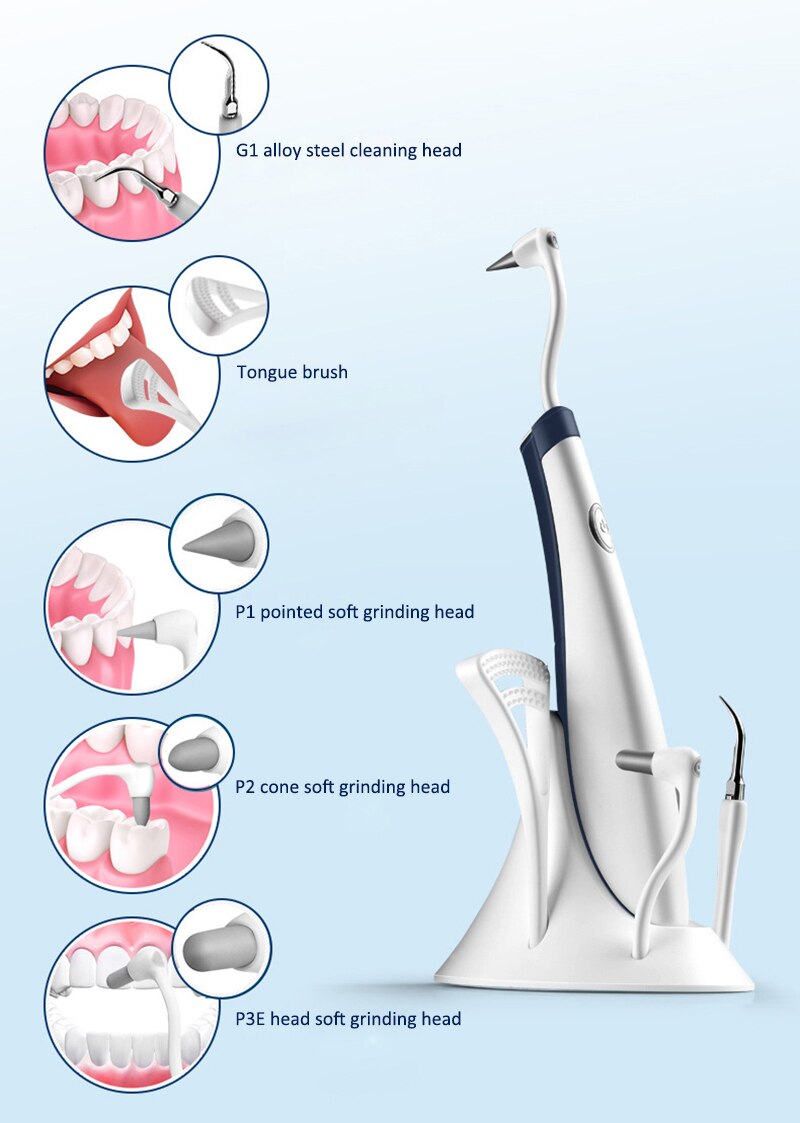 G1 alloy steel cleaning head

Tongue brush

P1 pointed soft grinding head

P2 cone soft grinding head

P3E head soft grinding head