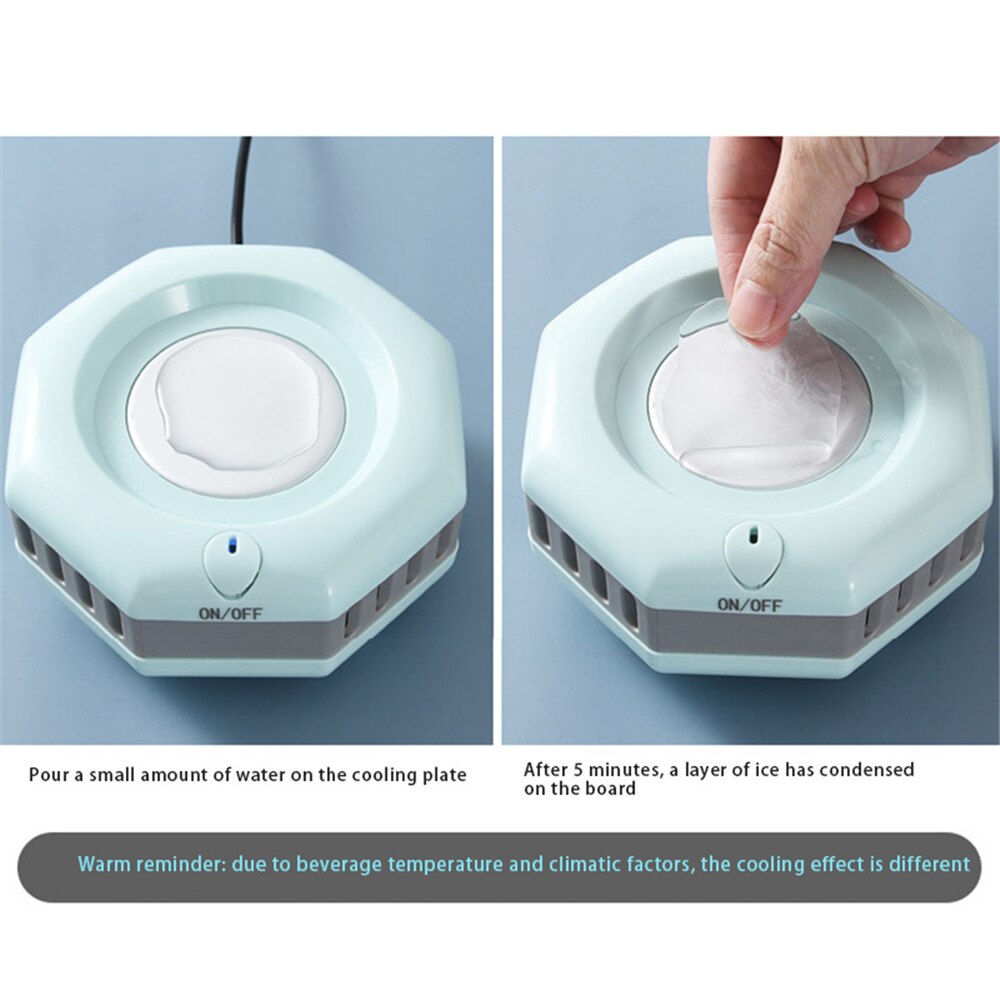 ON/OFF

ON/OFF

Pour a small amount of water on the cooling plate

After 5 minutes, a layer of ice has condensed on the board

Warm reminder: due to beverage temperature and climatic factors, the cooling effect is different