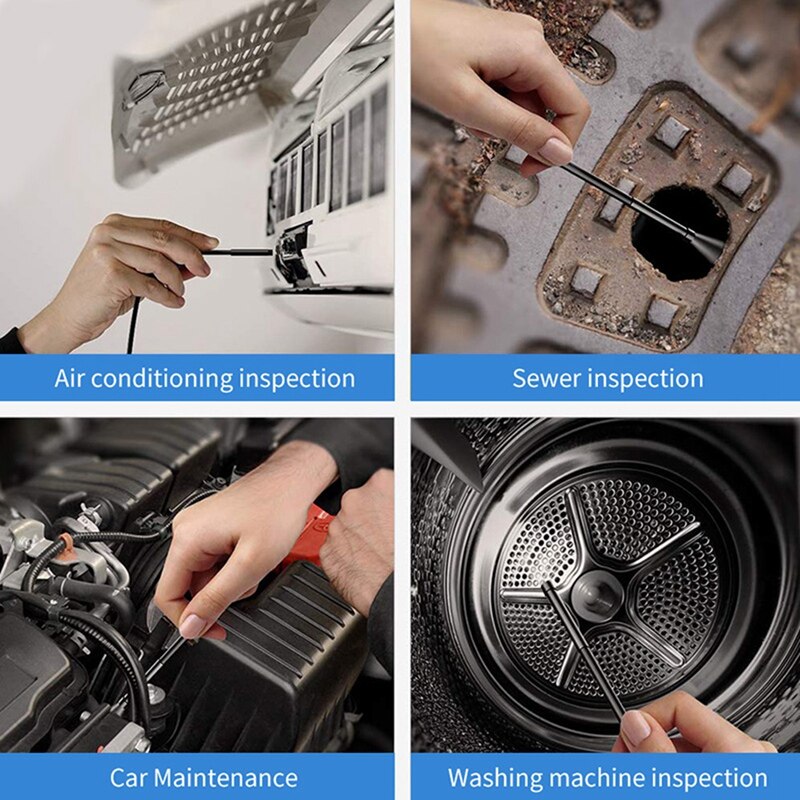 Air conditioning inspection

Sewer inspection

Car Maintenance

Washing machine inspection