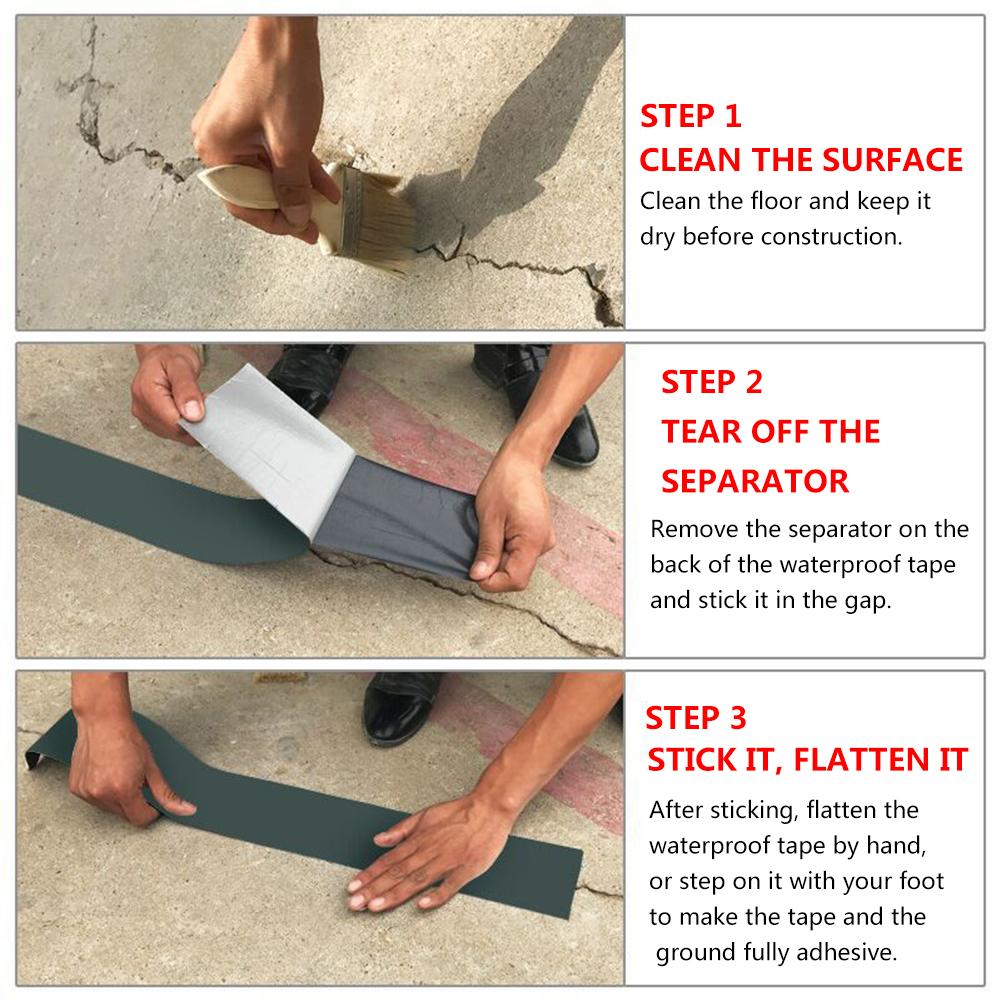 STEP 1
CLEAN THE SURFACE
Clean the floor and keep it dry before construction.

STEP 2
TEAR OFF THE SEPARATOR
Remove the separator on the back of the waterproof tape and stick it in the gap.

STEP 3
STICK IT, FLATTEN IT
After sticking, flatten the waterproof tape by hand, or step on it with your foot to make the tape and the ground fully adhesive.