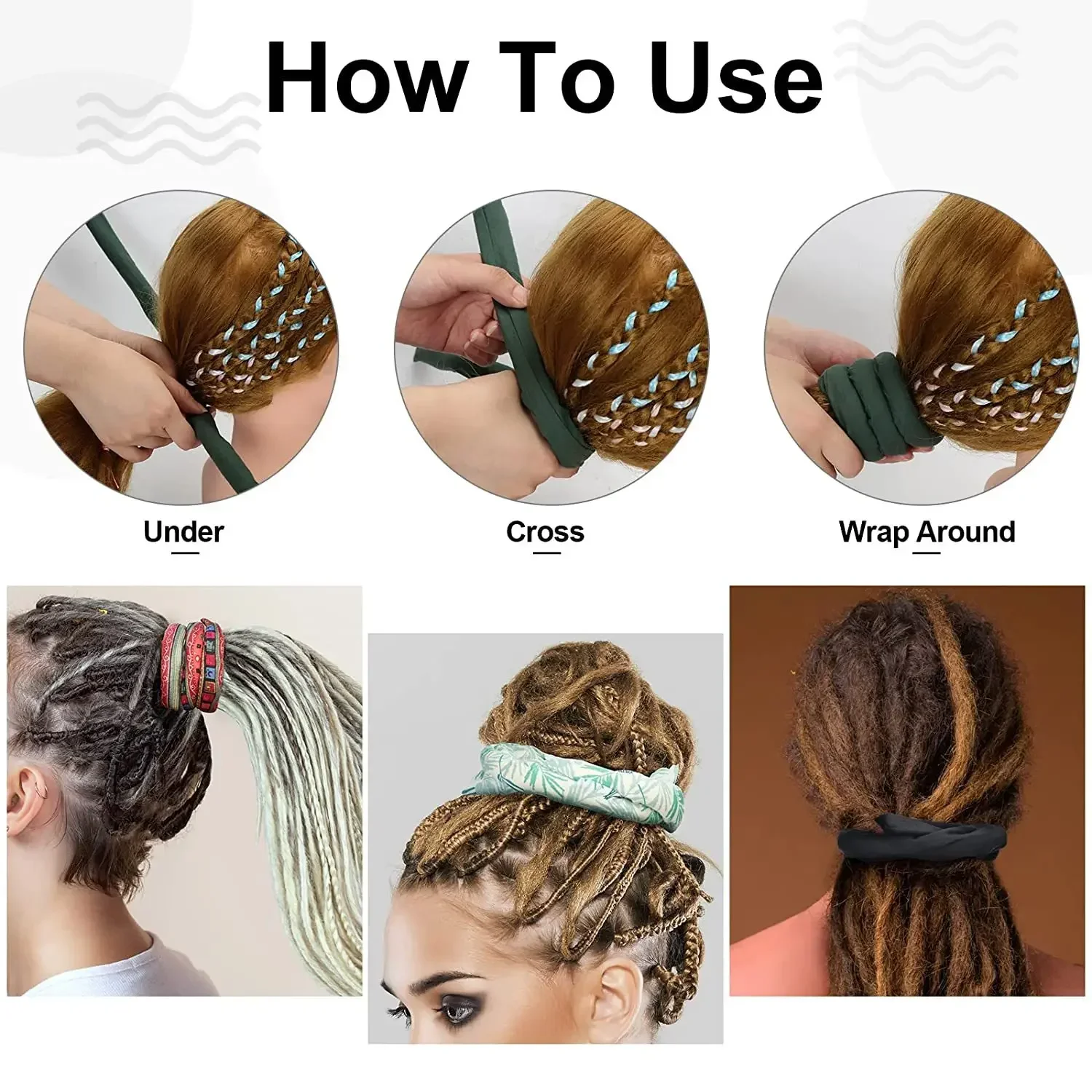 How To Use

Under

Cross

Wrap Around