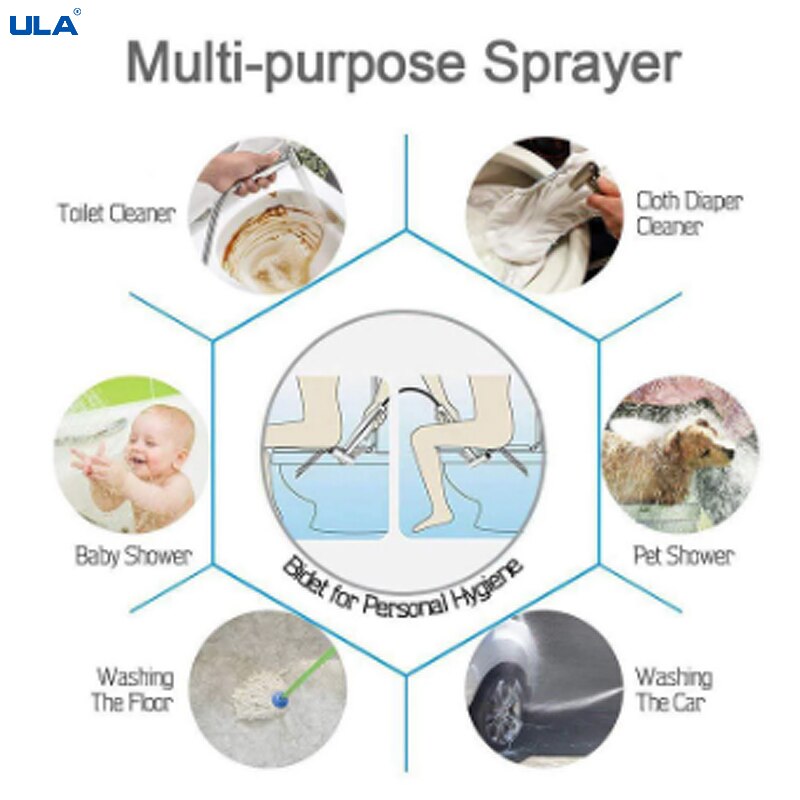 ULA®

Multi-purpose Sprayer

Toilet Cleaner

Cloth Diaper Cleaner

Baby Shower

Bidet for Personal Hygiene

Pet Shower

Washing The Floor

Washing The Car