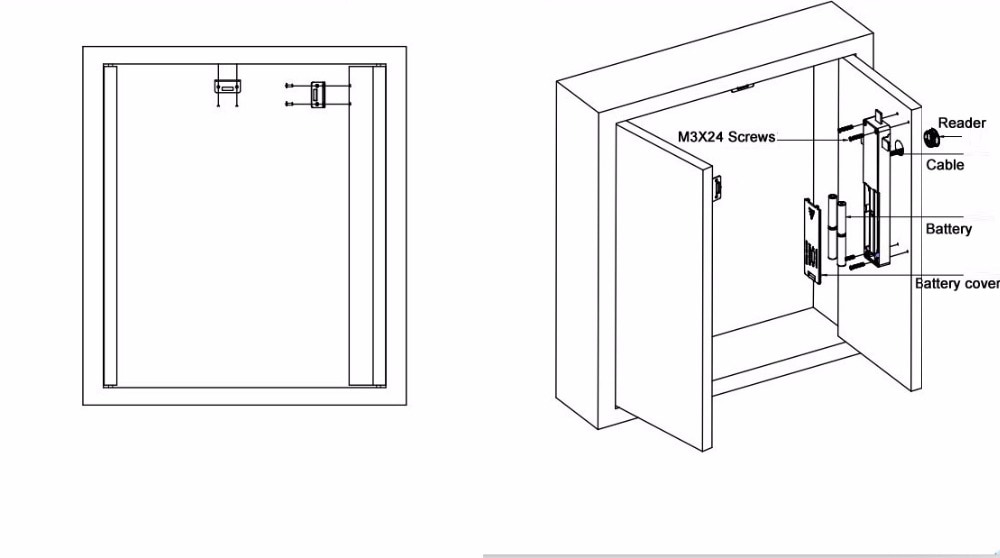 M3X24 Screws

Reader

Cable

Battery

Battery cover