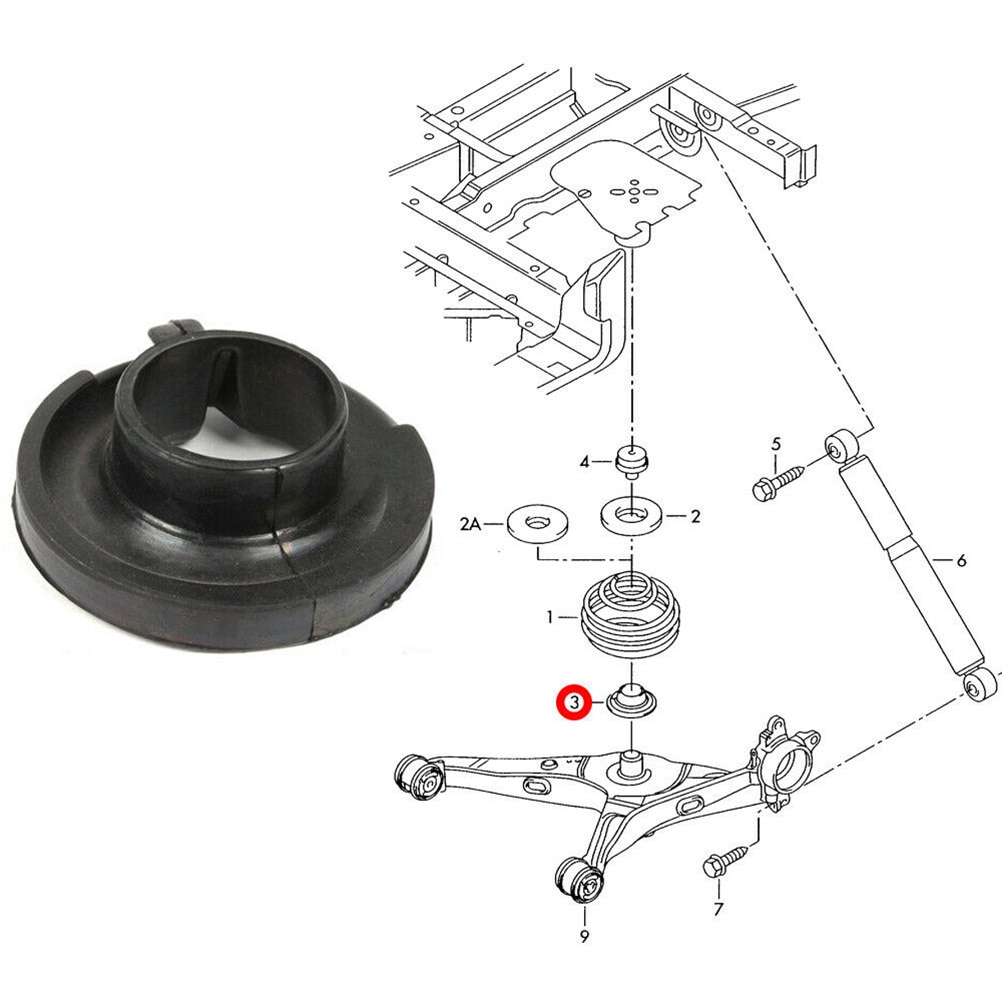 4
5
2A
2
6
1
3
7
9