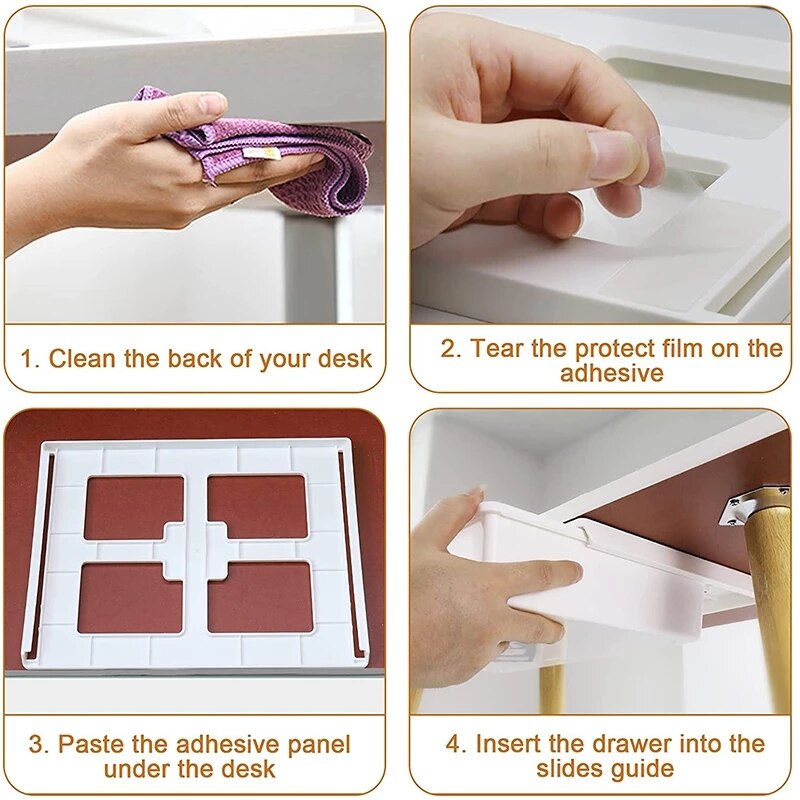 1. Clean the back of your desk

2. Tear the protect film on the adhesive

3. Paste the adhesive panel under the desk

4. Insert the drawer into the slides guide