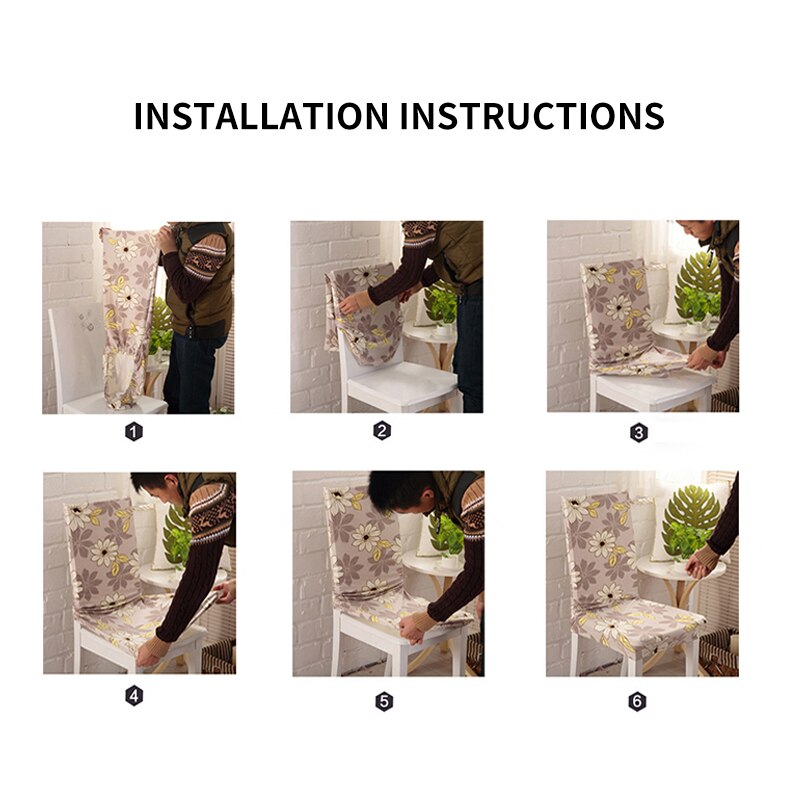 INSTALLATION INSTRUCTIONS

1

2

3

4

5

6