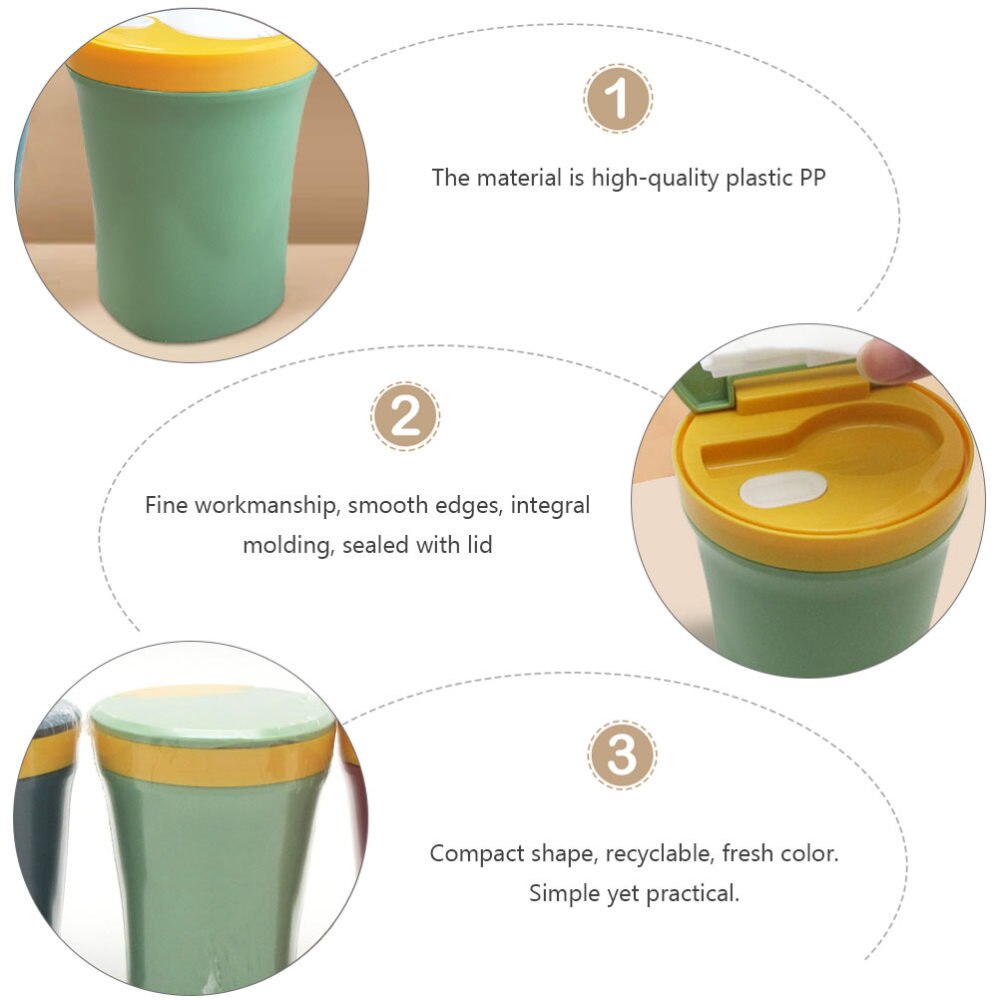 1

The material is high-quality plastic PP

2

Fine workmanship, smooth edges, integral molding, sealed with lid

3

Compact shape, recyclable, fresh color. Simple yet practical.