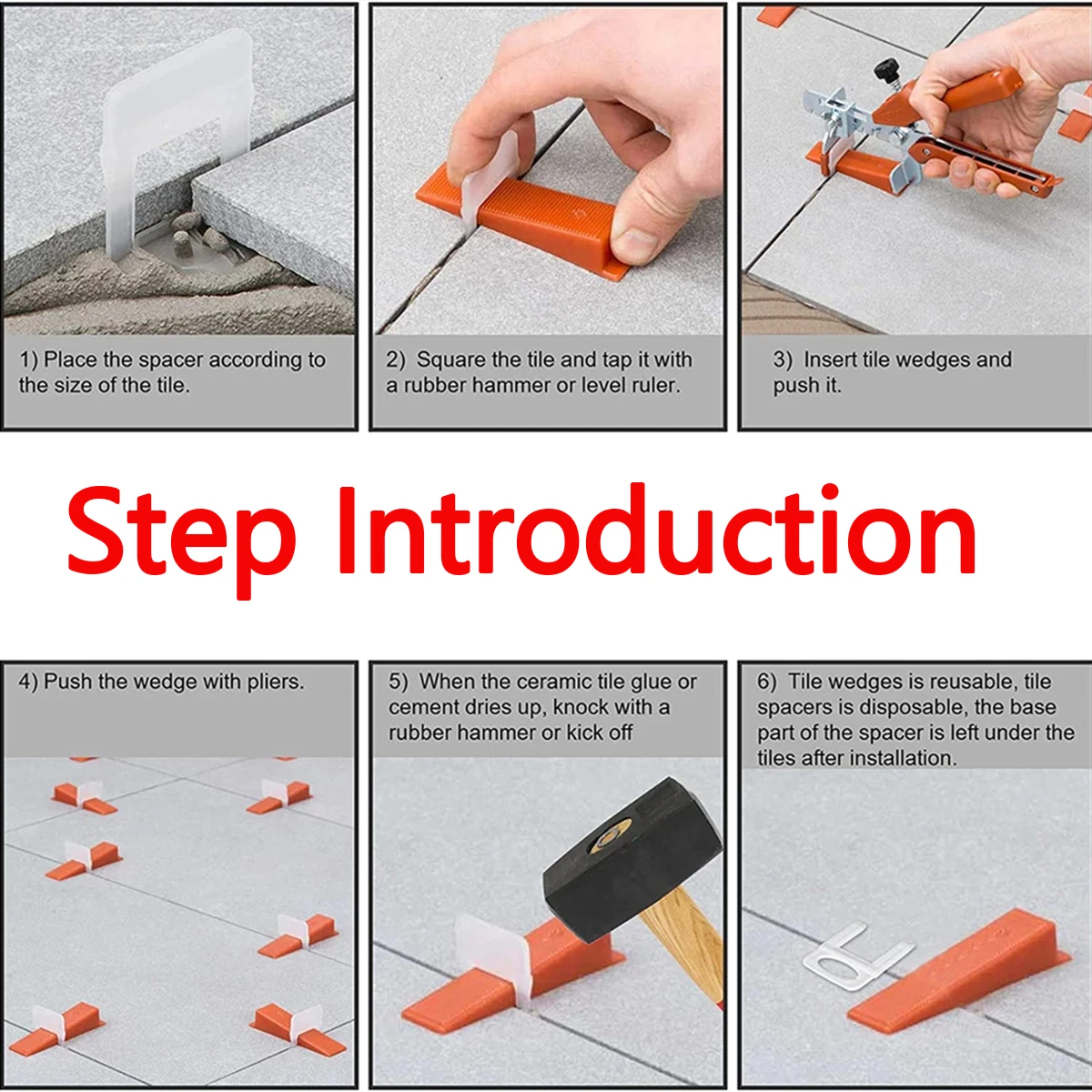 1) Place the spacer according to the size of the tile.

2) Square the tile and tap it with a rubber hammer or level ruler.

3) Insert tile wedges and push it.

Step Introduction

4) Push the wedge with pliers.

5) When the ceramic tile glue or cement dries up, knock with a rubber hammer or kick off

6) Tile wedges is reusable, tile spacers is disposable, the base part of the spacer is left under the tiles after installation.