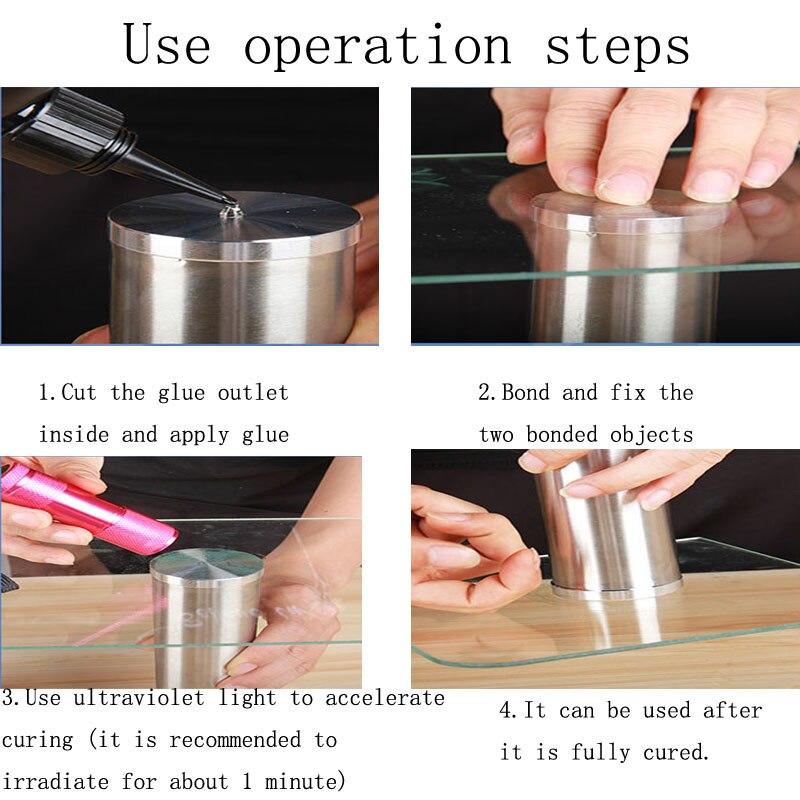 Use operation steps

1.Cut the glue outlet inside and apply glue

2.Bond and fix the two bonded objects

3.Use ultraviolet light to accelerate curing (it is recommended to irradiate for about 1 minute)

4.It can be used after it is fully cured.