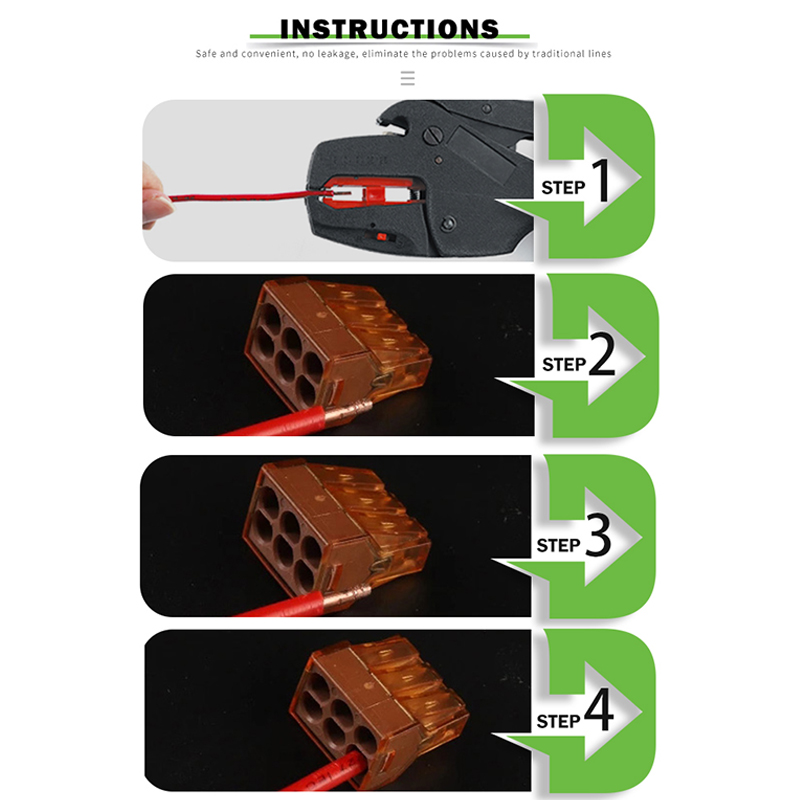 INSTRUCTIONS

Safe and convenient, no leakage, eliminate the problems caused by traditional lines

STEP 1

STEP 2

STEP 3

STEP 4