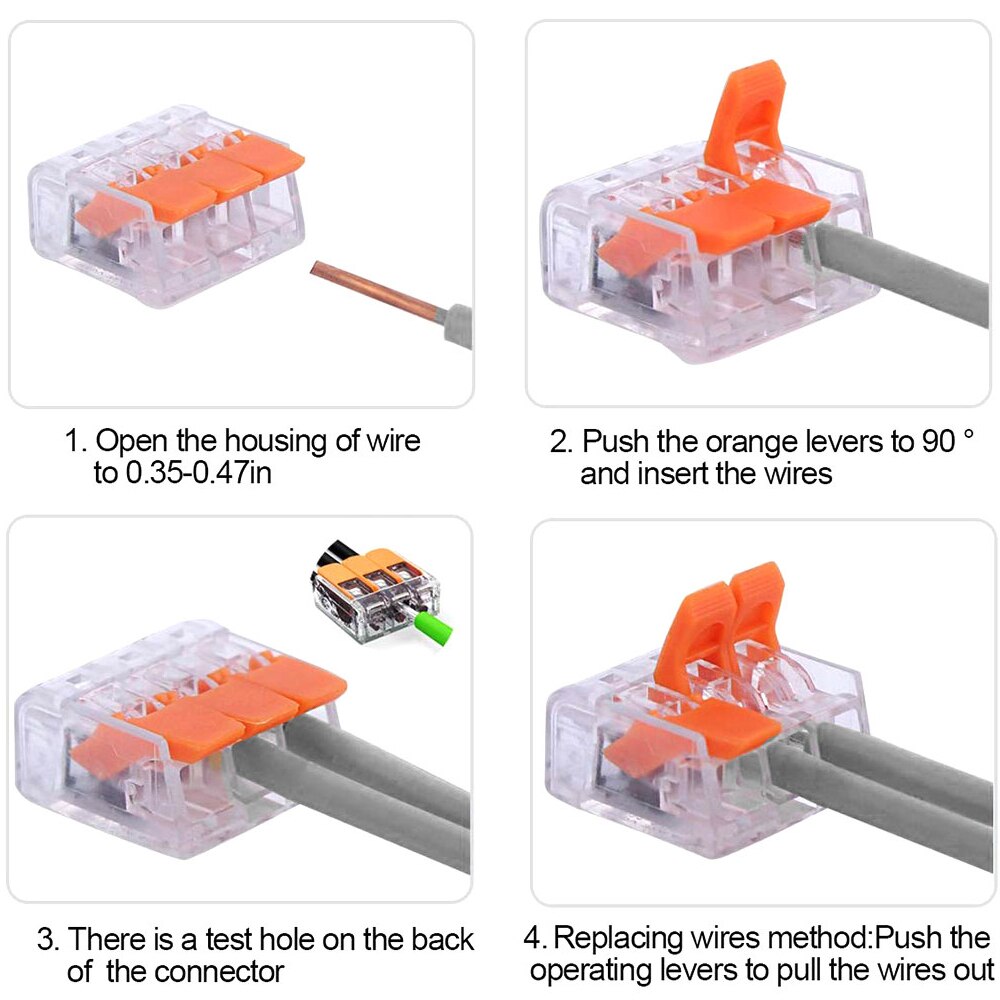 1. Open the housing of wire to 0.35-0.47in

2. Push the orange levers to 90 ° and insert the wires

3. There is a test hole on the back of the connector

4. Replacing wires method:Push the operating levers to pull the wires out