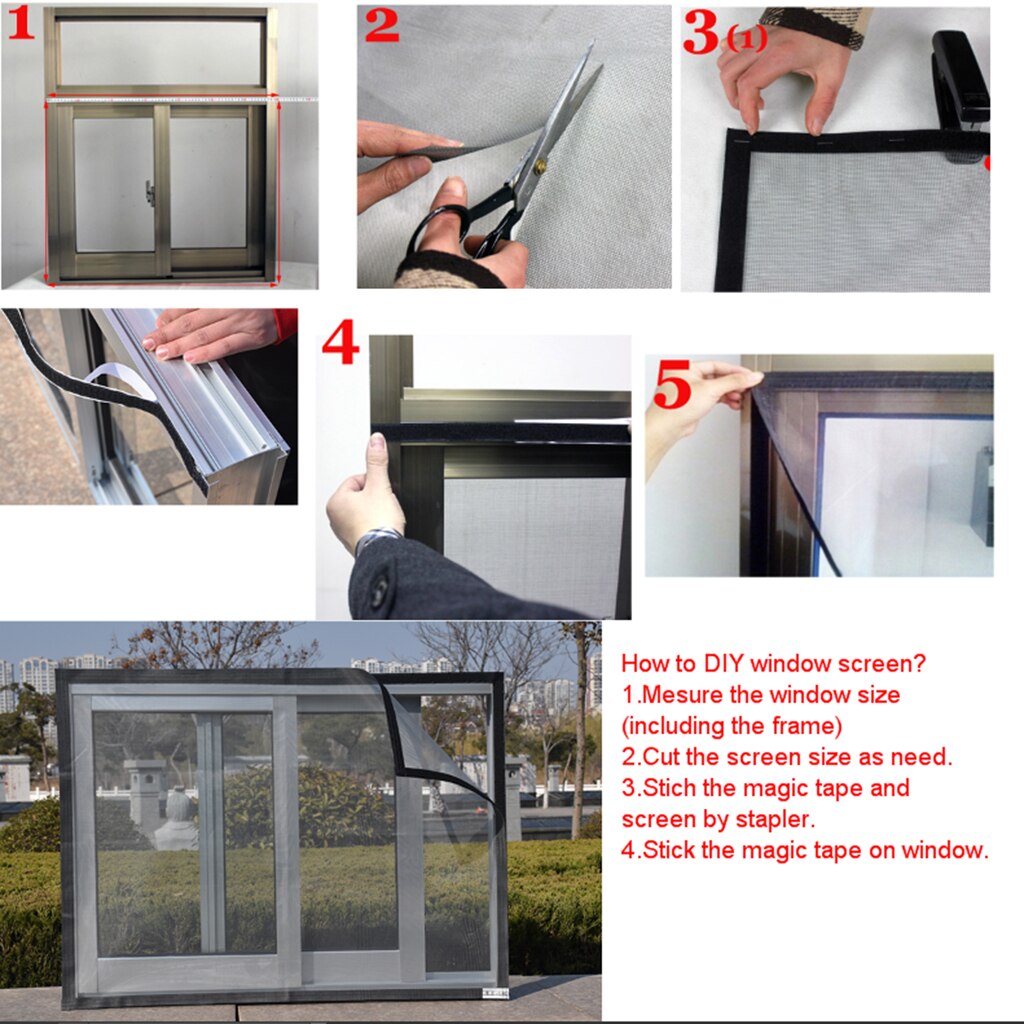 1

2

3(1)

4

5

How to DIY window screen?
1.Mesure the window size (including the frame)
2.Cut the screen size as need.
3.Stich the magic tape and screen by stapler.
4.Stick the magic tape on window.