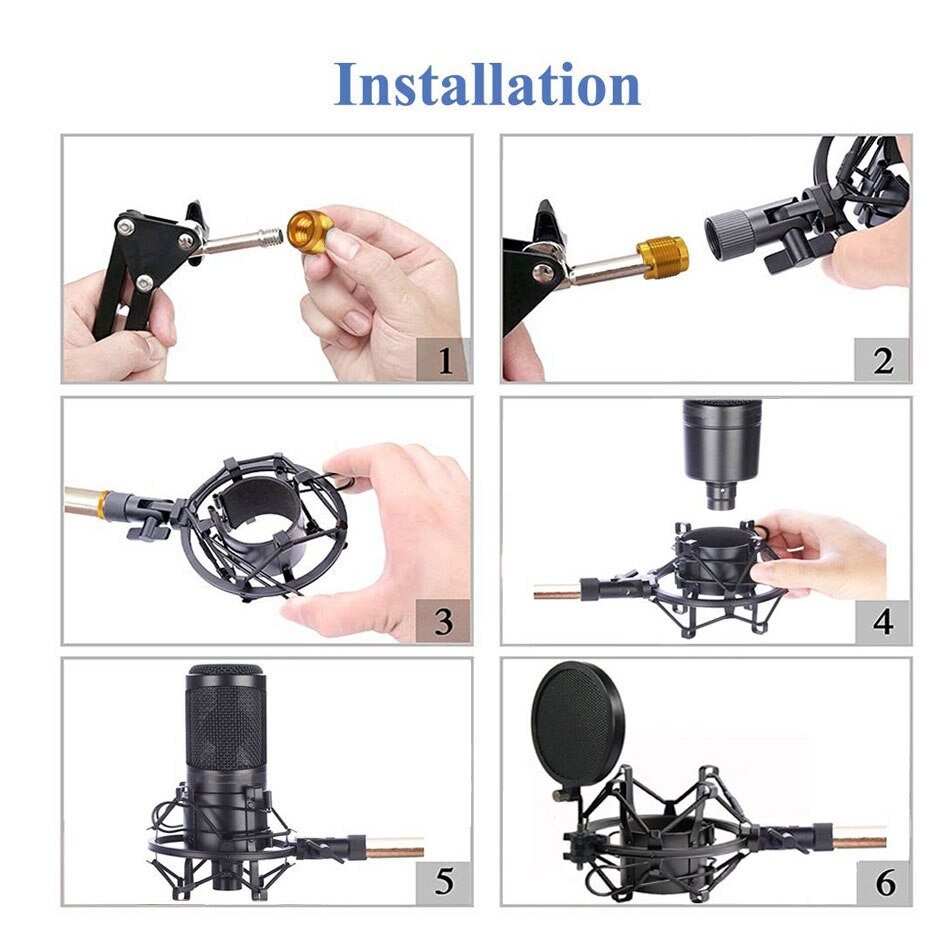 Installation

1

2

3

4

5

6