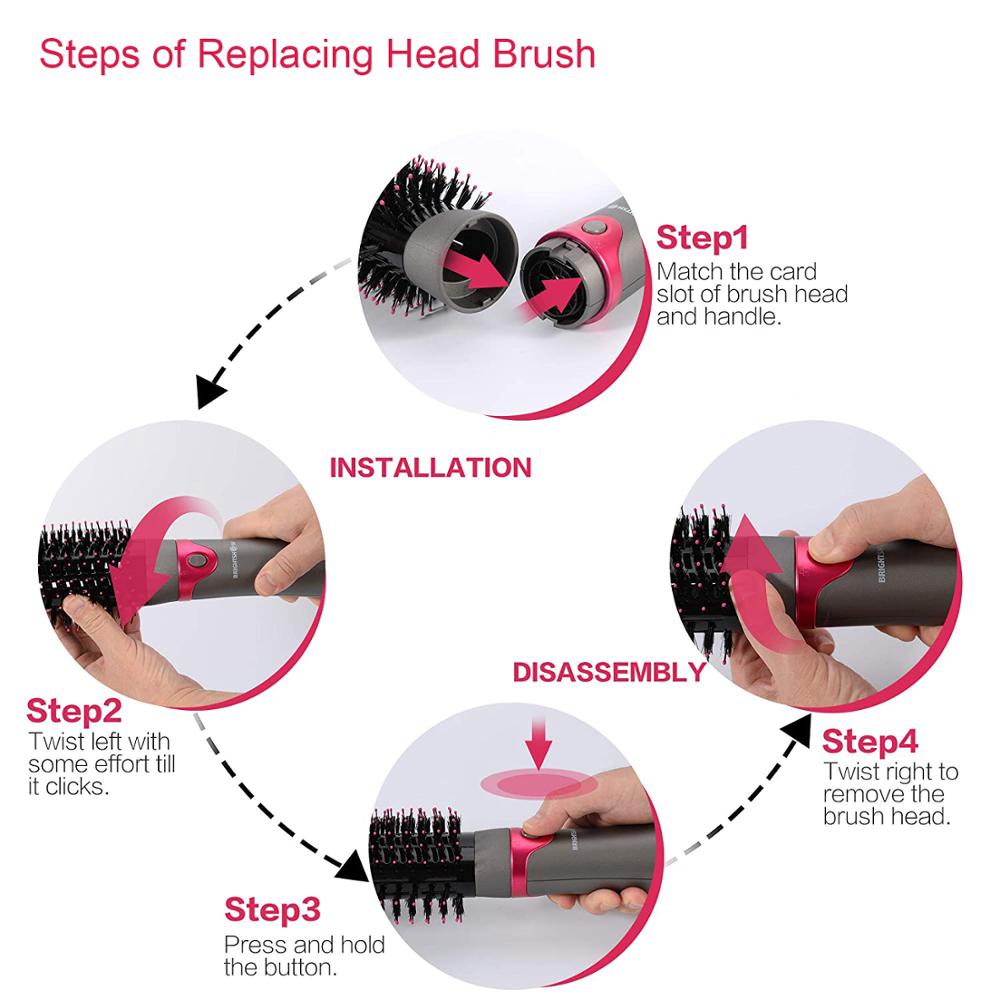 Steps of Replacing Head Brush

Step1
Match the card slot of brush head and handle.

INSTALLATION

Step2
Twist left with some effort till it clicks.

DISASSEMBLY

Step3
Press and hold the button.

Step4
Twist right to remove the brush head.