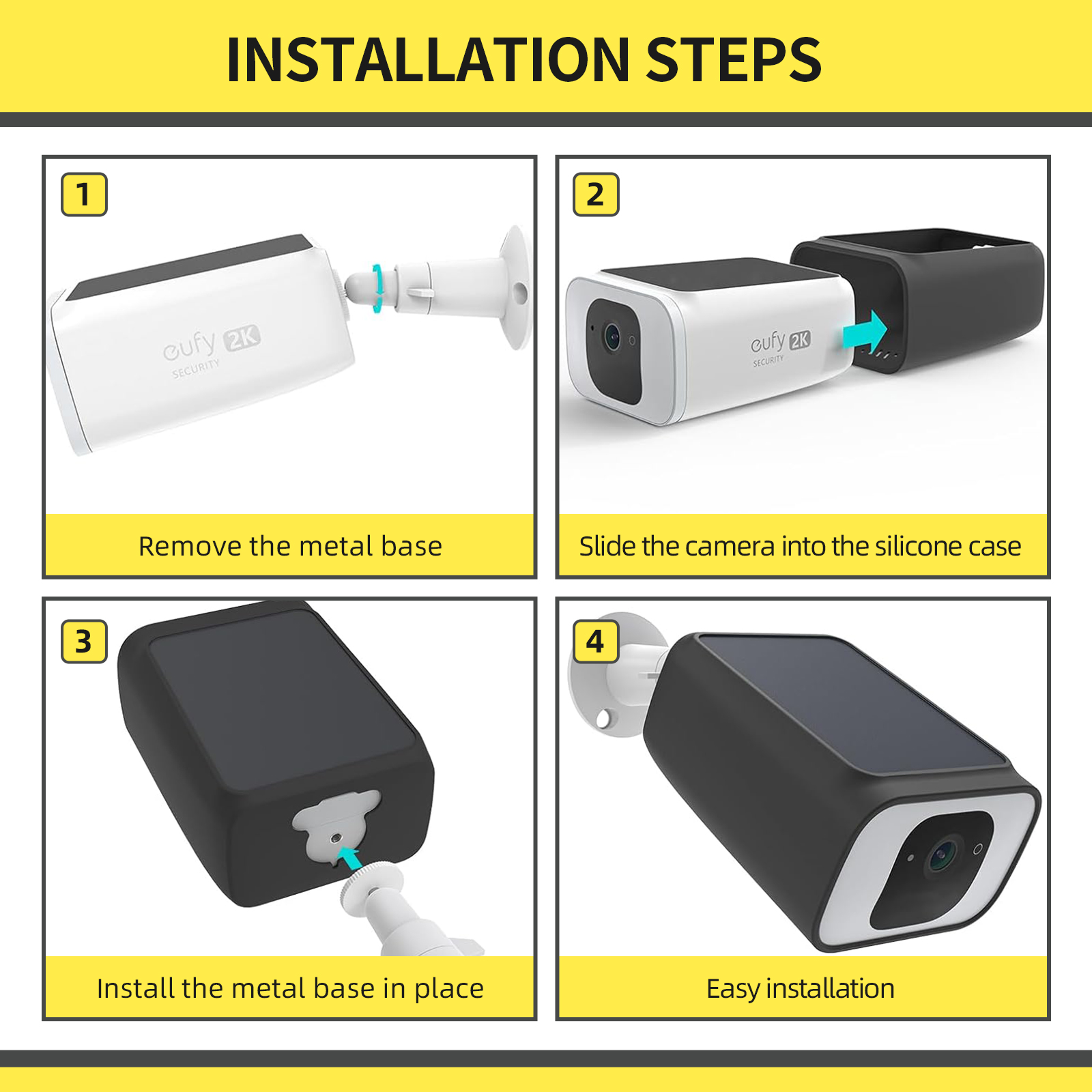 INSTALLATION STEPS

1

eufy 2K SECURITY

Remove the metal base

2

eufy 2K SECURITY

Slide the camera into the silicone case

3

Install the metal base in place

4

Easy installation