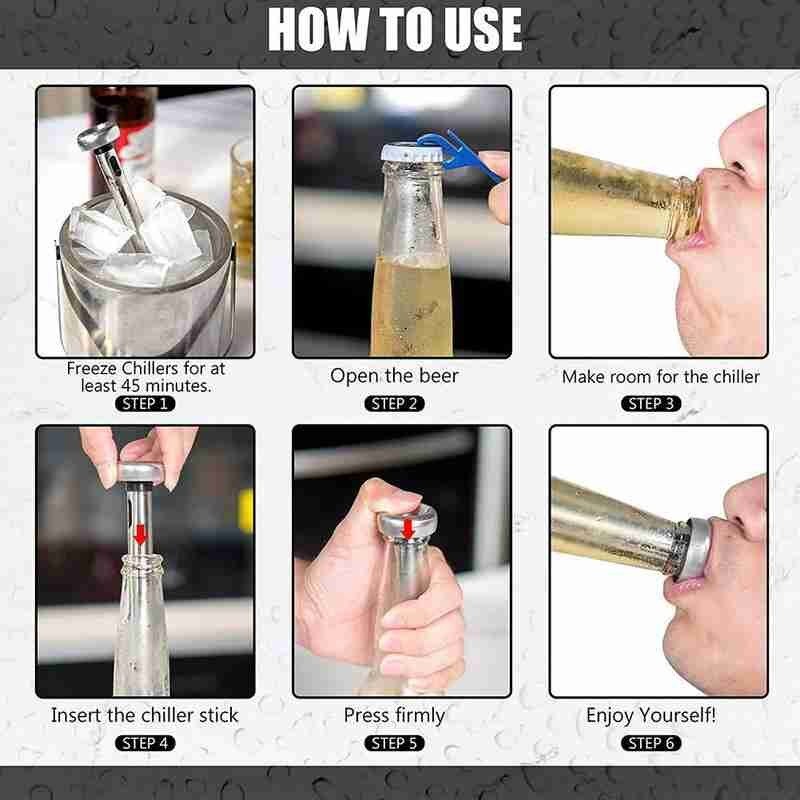 HOW TO USE

Freeze Chillers for at least 45 minutes.
STEP 1

Open the beer
STEP 2

Make room for the chiller
STEP 3

Insert the chiller stick
STEP 4

Press firmly
STEP 5

Enjoy Yourself!
STEP 6