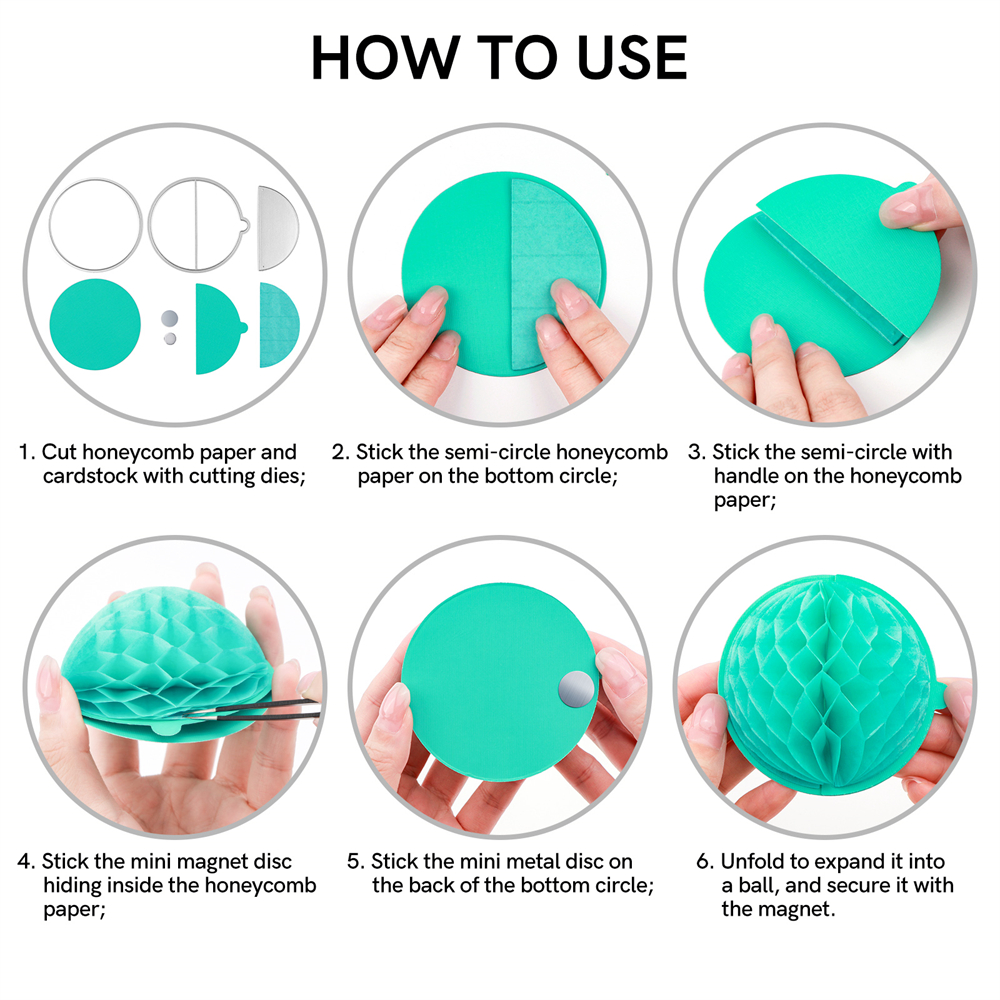 HOW TO USE

1. Cut honeycomb paper and cardstock with cutting dies;

2. Stick the semi-circle honeycomb paper on the bottom circle;

3. Stick the semi-circle with handle on the honeycomb paper;

4. Stick the mini magnet disc hiding inside the honeycomb paper;

5. Stick the mini metal disc on the back of the bottom circle;

6. Unfold to expand it into a ball, and secure it with the magnet.