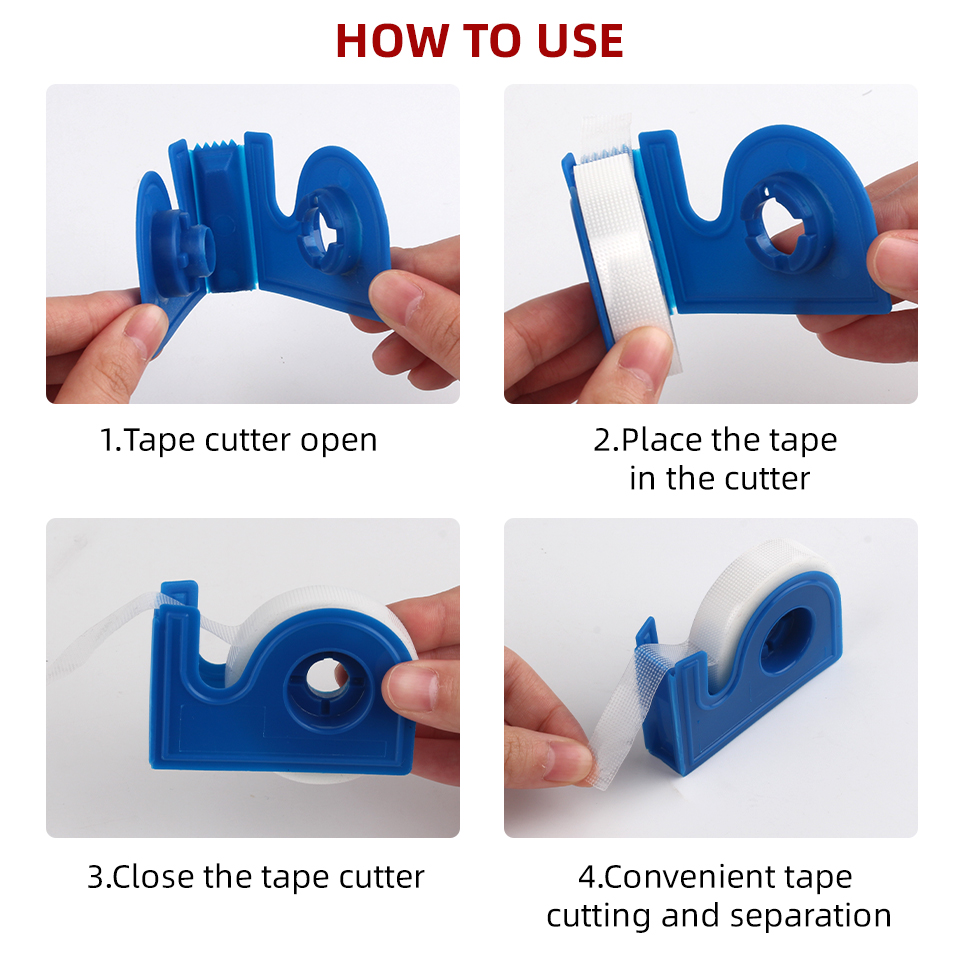 HOW TO USE

1.Tape cutter open

2.Place the tape in the cutter

3.Close the tape cutter

4.Convenient tape cutting and separation