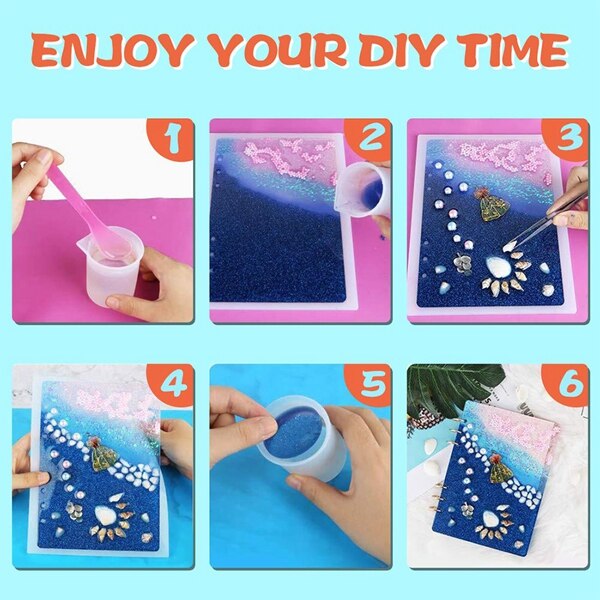 ENJOY YOUR DIY TIME

1

2

3

4

5

6