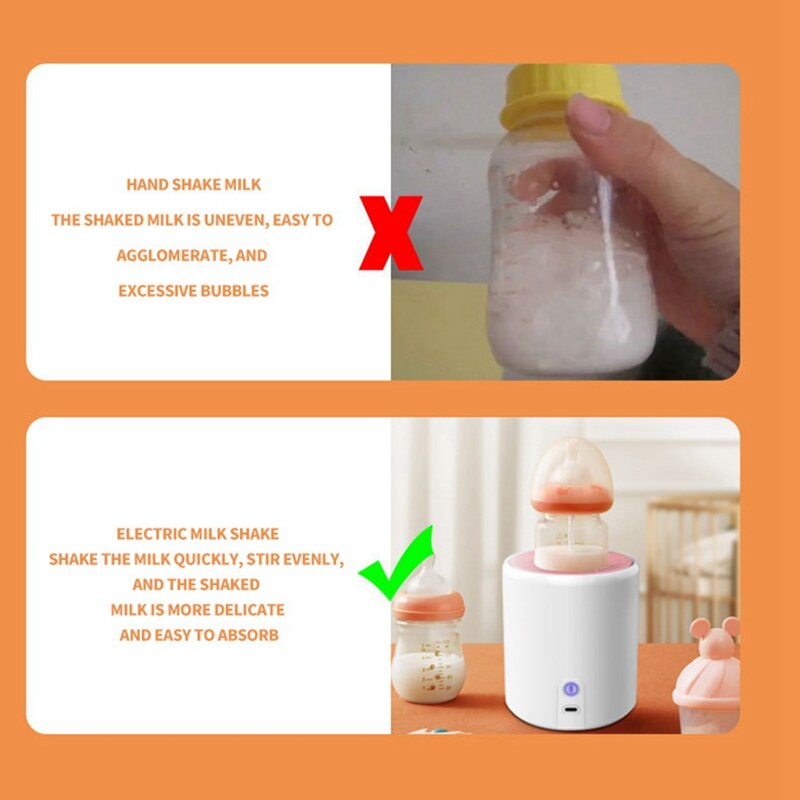 HAND SHAKE MILK
THE SHAKED MILK IS UNEVEN, EASY TO AGGLOMERATE, AND EXCESSIVE BUBBLES

ELECTRIC MILK SHAKE
SHAKE THE MILK QUICKLY, STIR EVENLY, AND THE SHAKED MILK IS MORE DELICATE AND EASY TO ABSORB