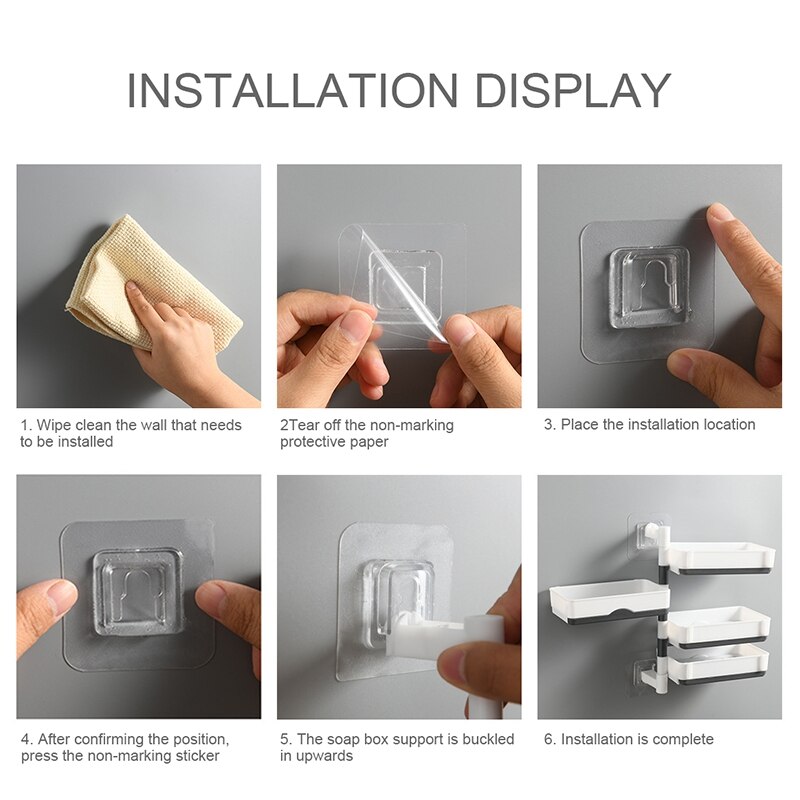 INSTALLATION DISPLAY

1. Wipe clean the wall that needs to be installed

2Tear off the non-marking protective paper

3. Place the installation location

4. After confirming the position, press the non-marking sticker

5. The soap box support is buckled in upwards

6. Installation is complete