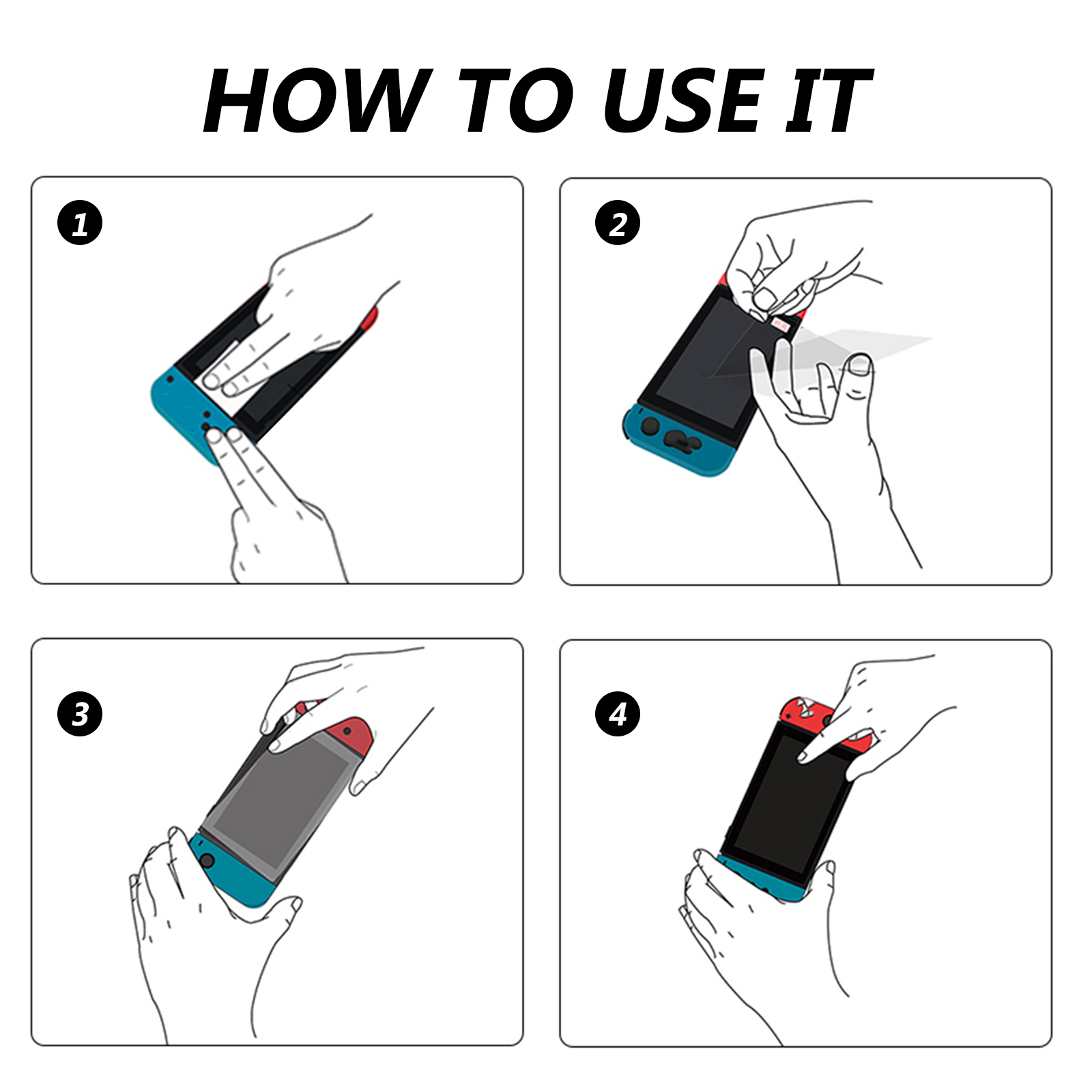 HOW TO USE IT

1

2

3

4