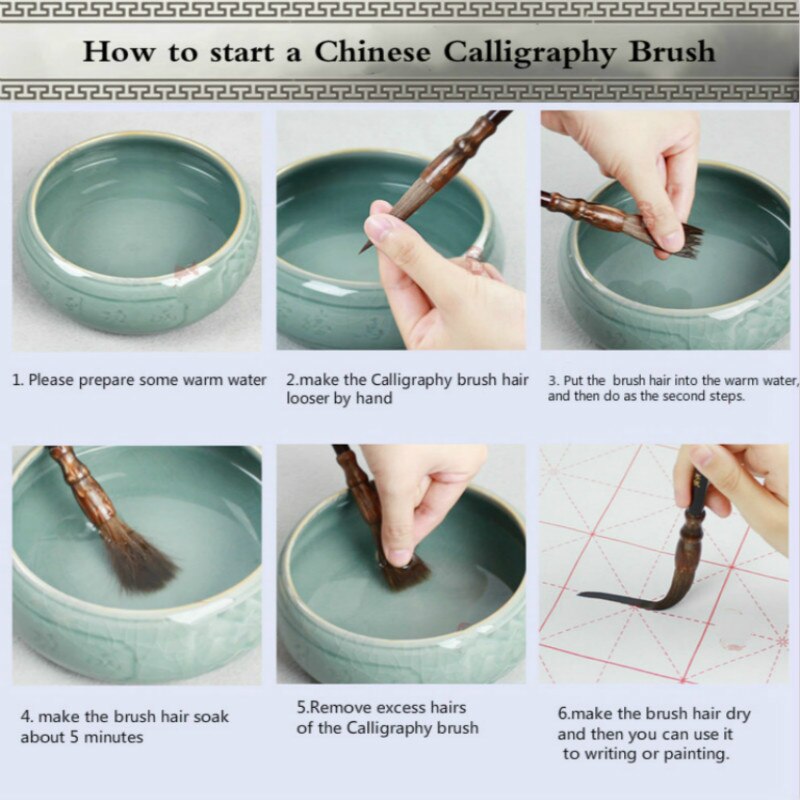 How to start a Chinese Calligraphy Brush

1. Please prepare some warm water

2.make the Calligraphy brush hair looser by hand

3. Put the brush hair into the warm water, and then do as the second steps.

4. make the brush hair soak about 5 minutes

5.Remove excess hairs of the Calligraphy brush

6.make the brush hair dry and then you can use it to writing or painting.