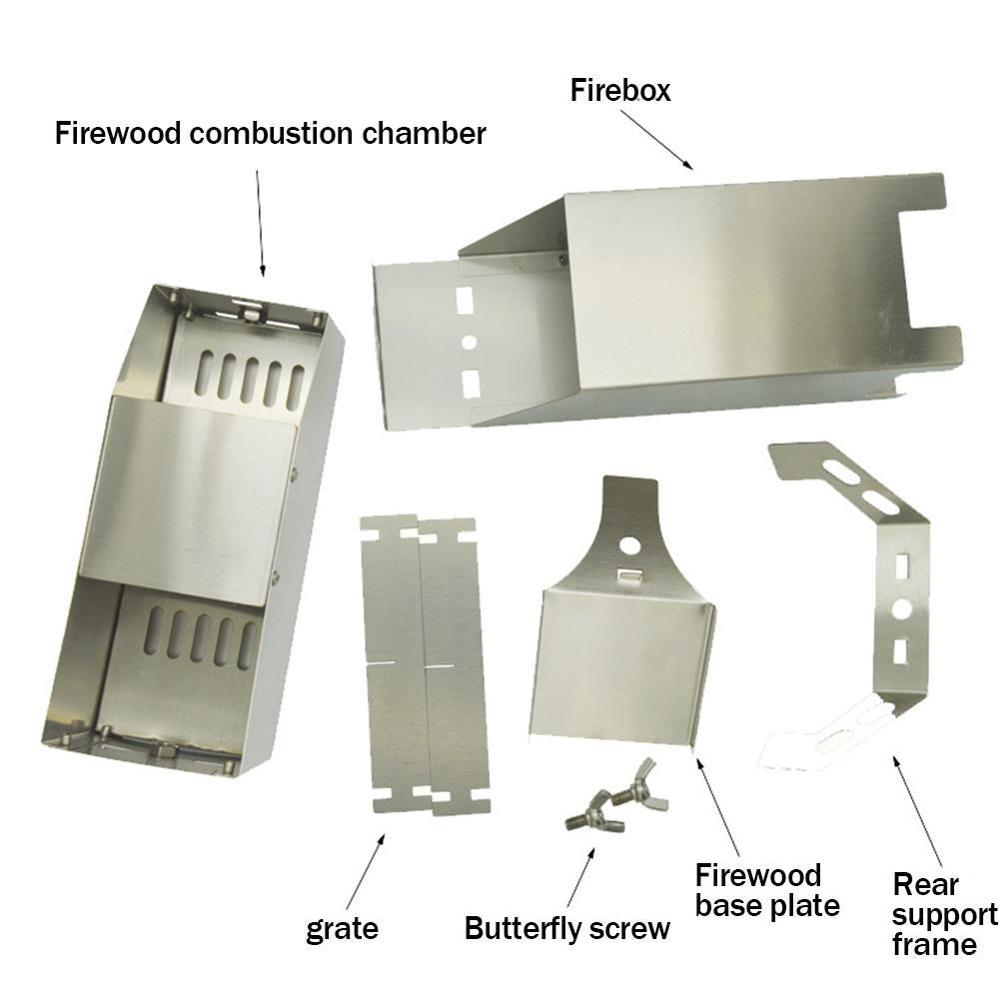 Firebox

Firewood combustion chamber

grate

Butterfly screw

Firewood base plate

Rear support frame