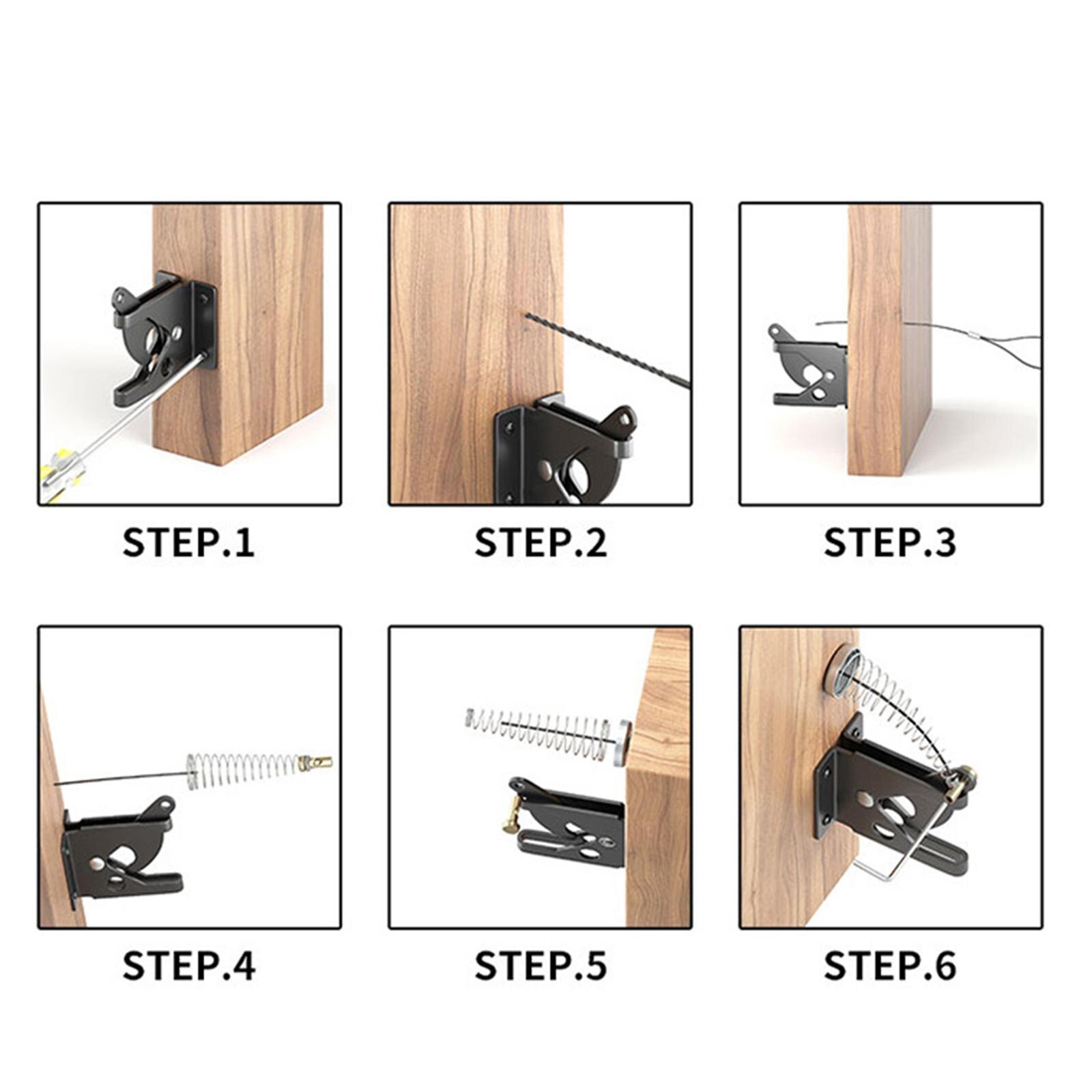 STEP.1

STEP.2

STEP.3

STEP.4

STEP.5

STEP.6