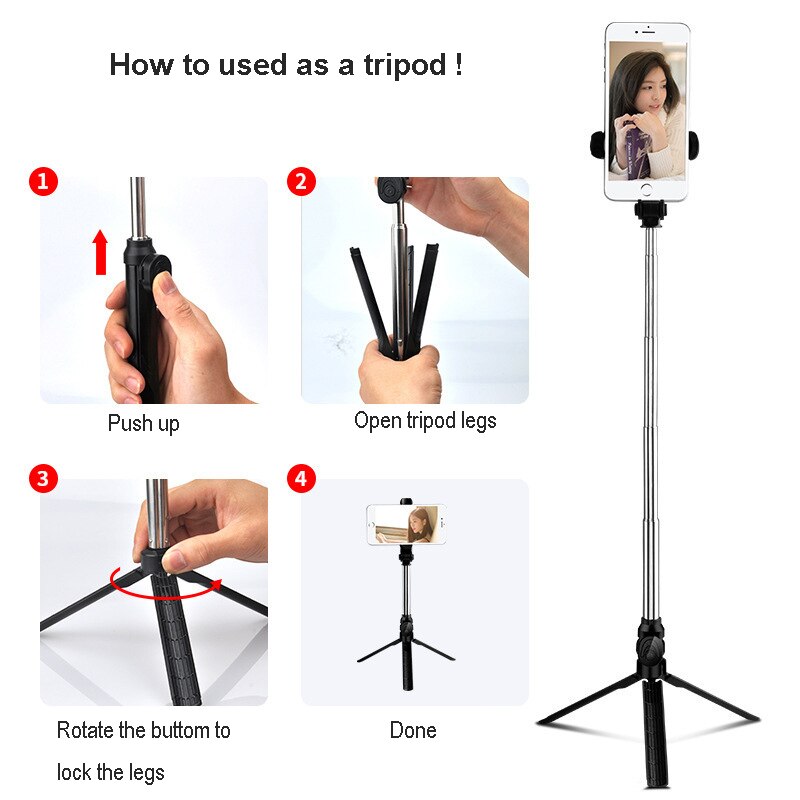 How to used as a tripod !

1

Push up

2

Open tripod legs

3

Rotate the buttom to lock the legs

4

Done