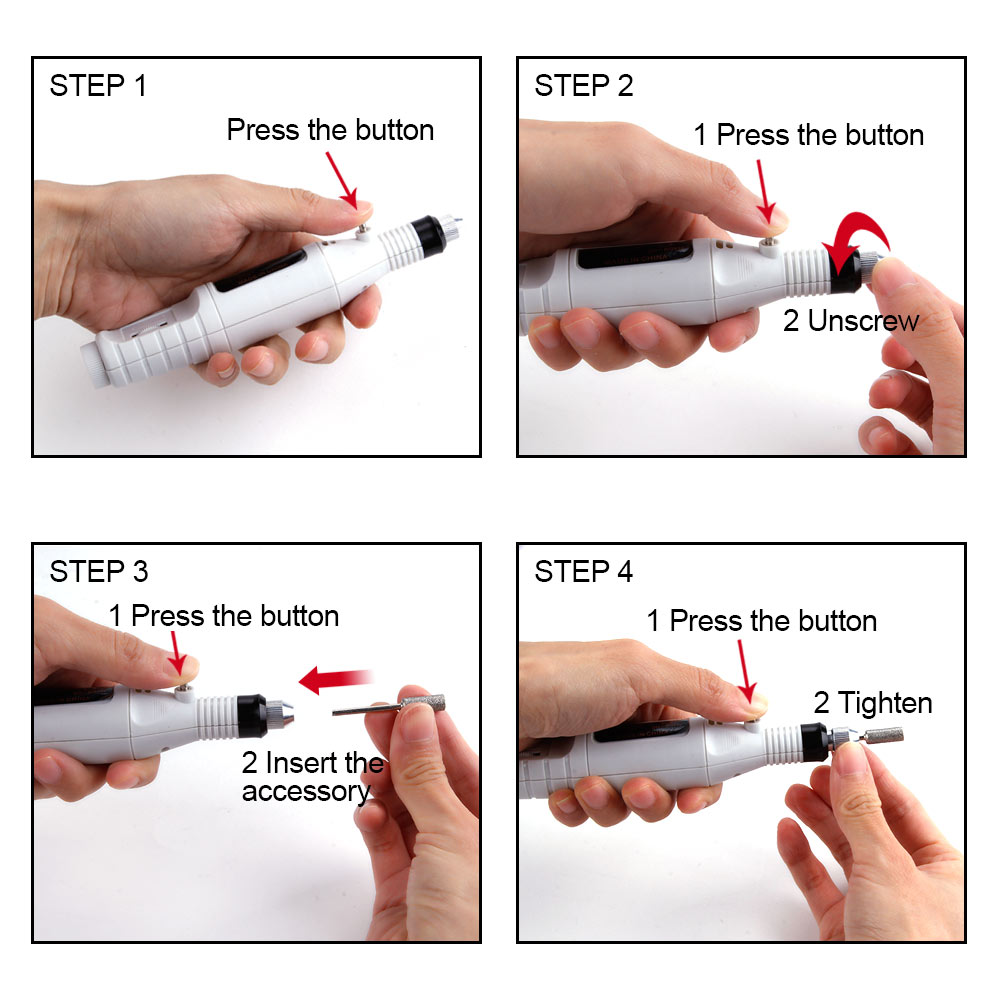 STEP 1

Press the button

STEP 2

1 Press the button

2 Unscrew

STEP 3

1 Press the button

2 Insert the accessory

STEP 4

1 Press the button

2 Tighten