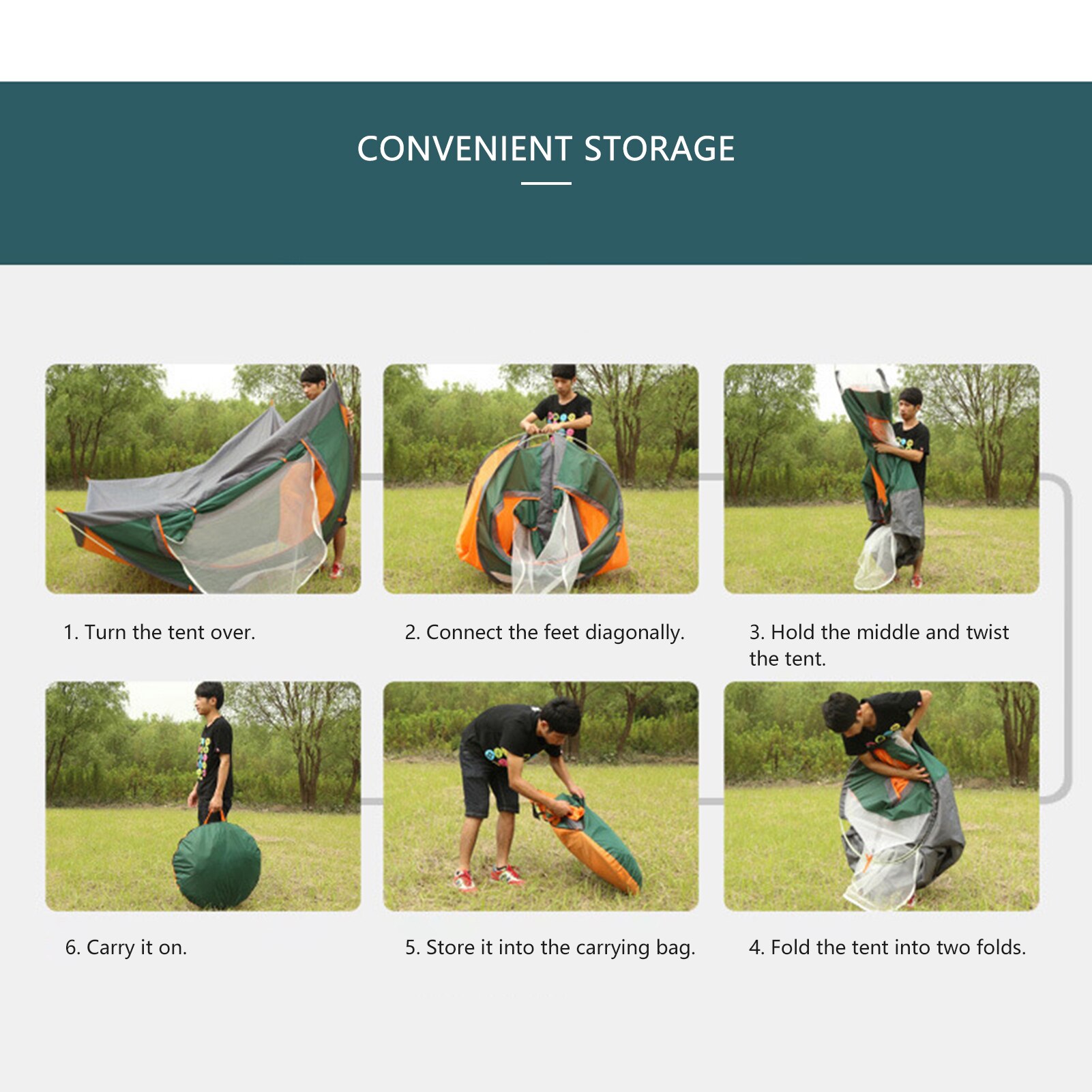 CONVENIENT STORAGE

1. Turn the tent over.

2. Connect the feet diagonally.

3. Hold the middle and twist the tent.

6. Carry it on.

5. Store it into the carrying bag.

4. Fold the tent into two folds.